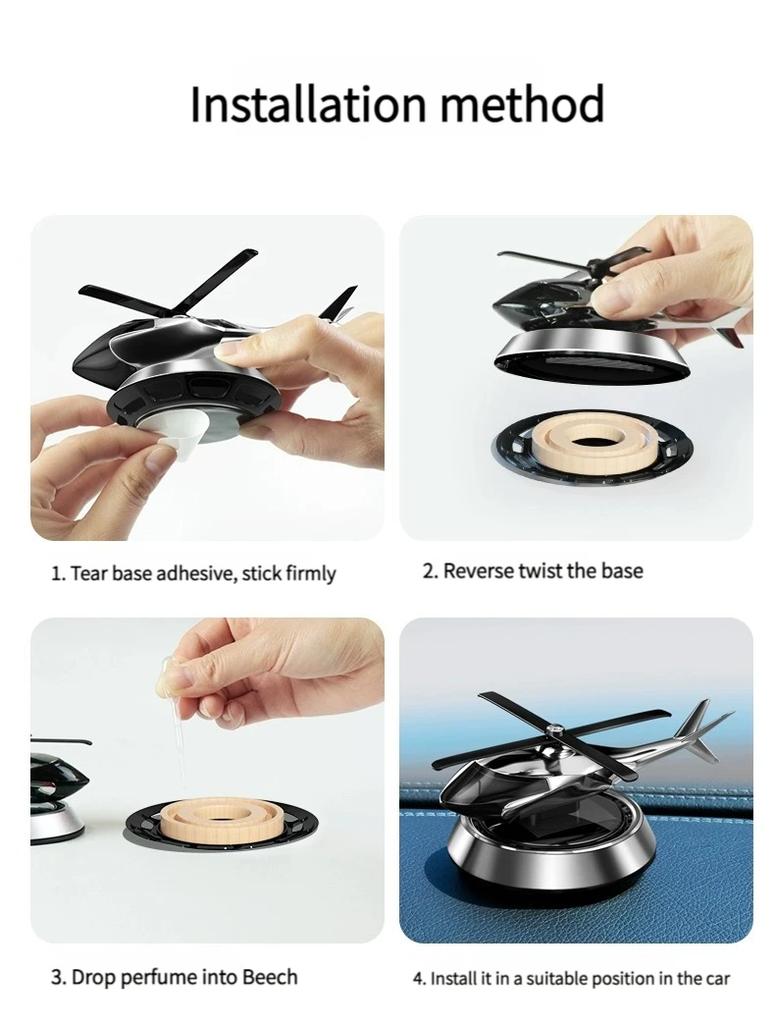 Installation method

1. Tear base adhesive, stick firmly

2. Reverse twist the base

3. Drop perfume into Beech

4. Install it in a suitable position in the car