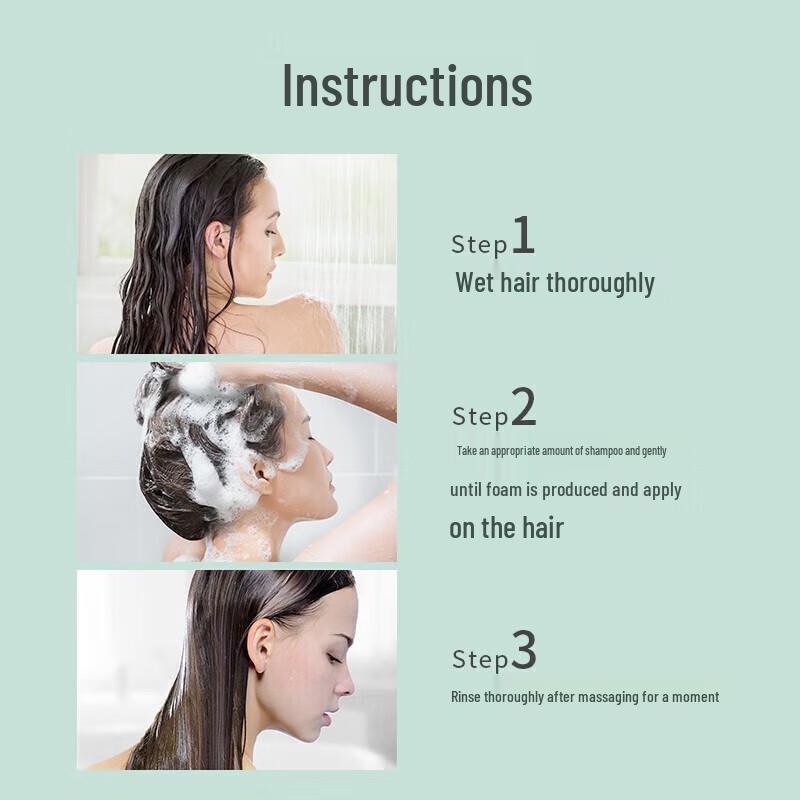 Instructions

Step1
Wet hair thoroughly

Step2
Take an appropriate amount of shampoo and gently
until foam is produced and apply
on the hair

Step3
Rinse thoroughly after massaging for a moment