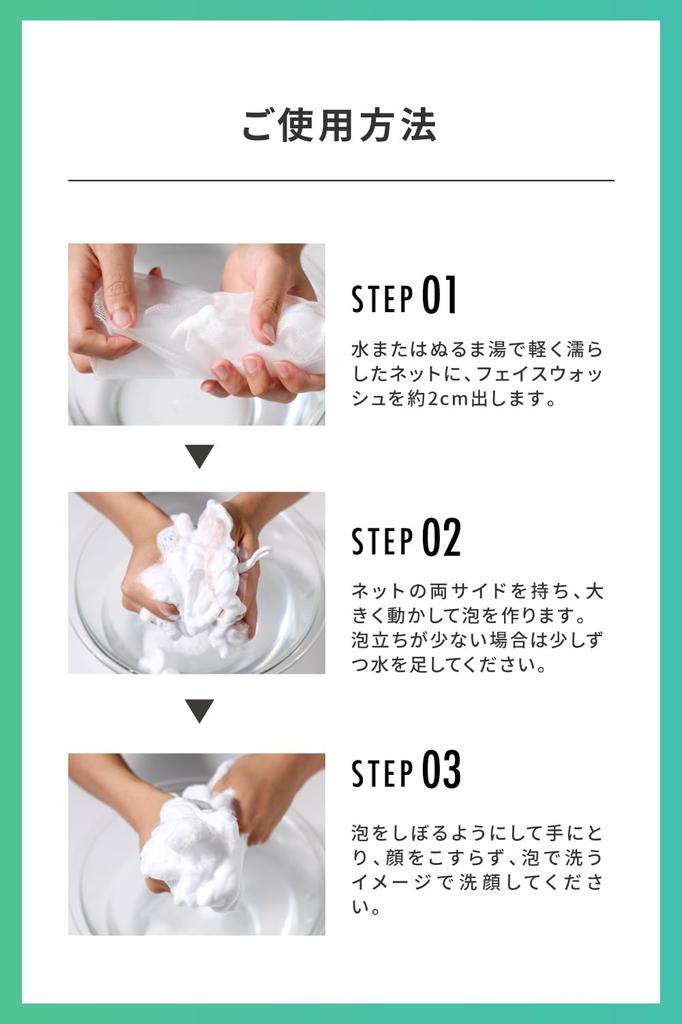 ご使用方法

STEP 01

水またはぬるま湯で軽く濡らしたネットに、フェイスウォッシュを約2cm出します。

STEP 02

ネットの両サイドを持ち、大きく動かして泡を作ります。泡立ちが少ない場合は少しずつ水を足してください。

STEP 03

泡をしぼるようにして手にとり、顔をこすらず、泡で洗うイメージで洗顔してください。