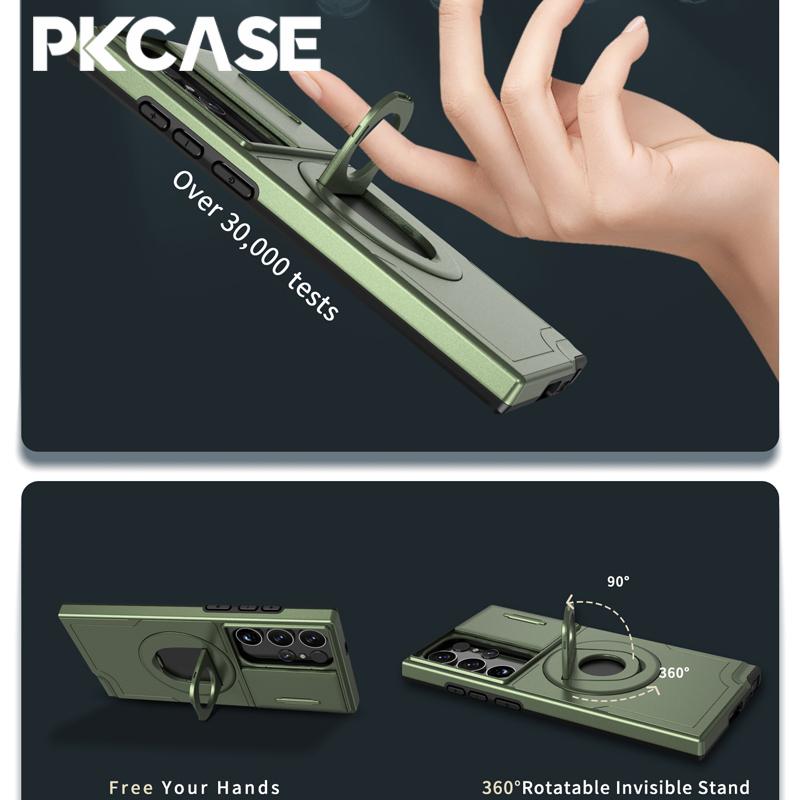 PKCASE

Over 30,000 tests

90°

360°

Free Your Hands

360°Rotatable Invisible Stand