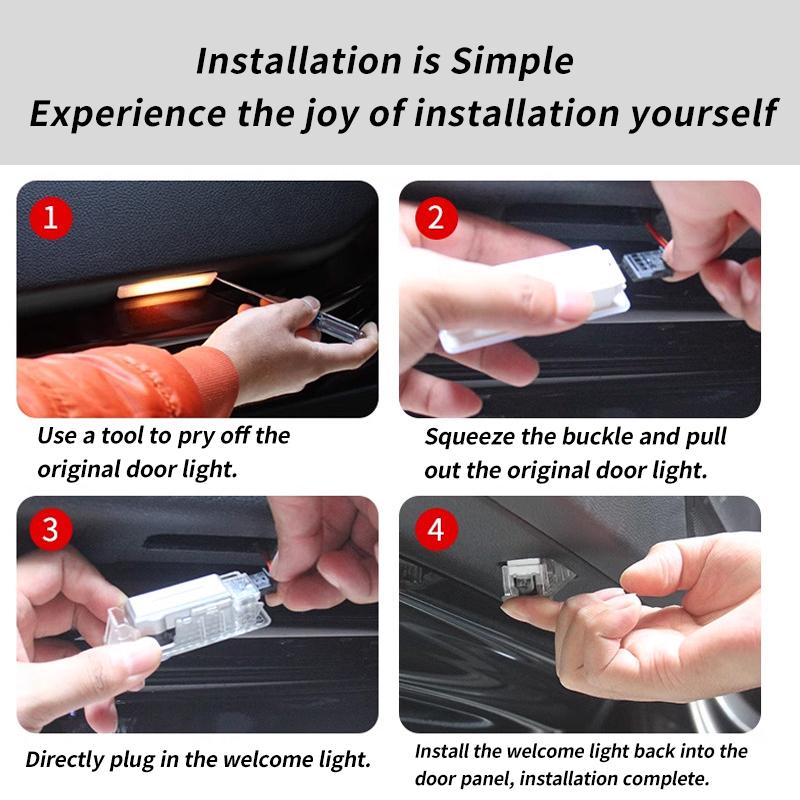 Installation is Simple
Experience the joy of installation yourself

1

Use a tool to pry off the original door light.

2

Squeeze the buckle and pull out the original door light.

3

Directly plug in the welcome light.

4

Install the welcome light back into the door panel, installation complete.