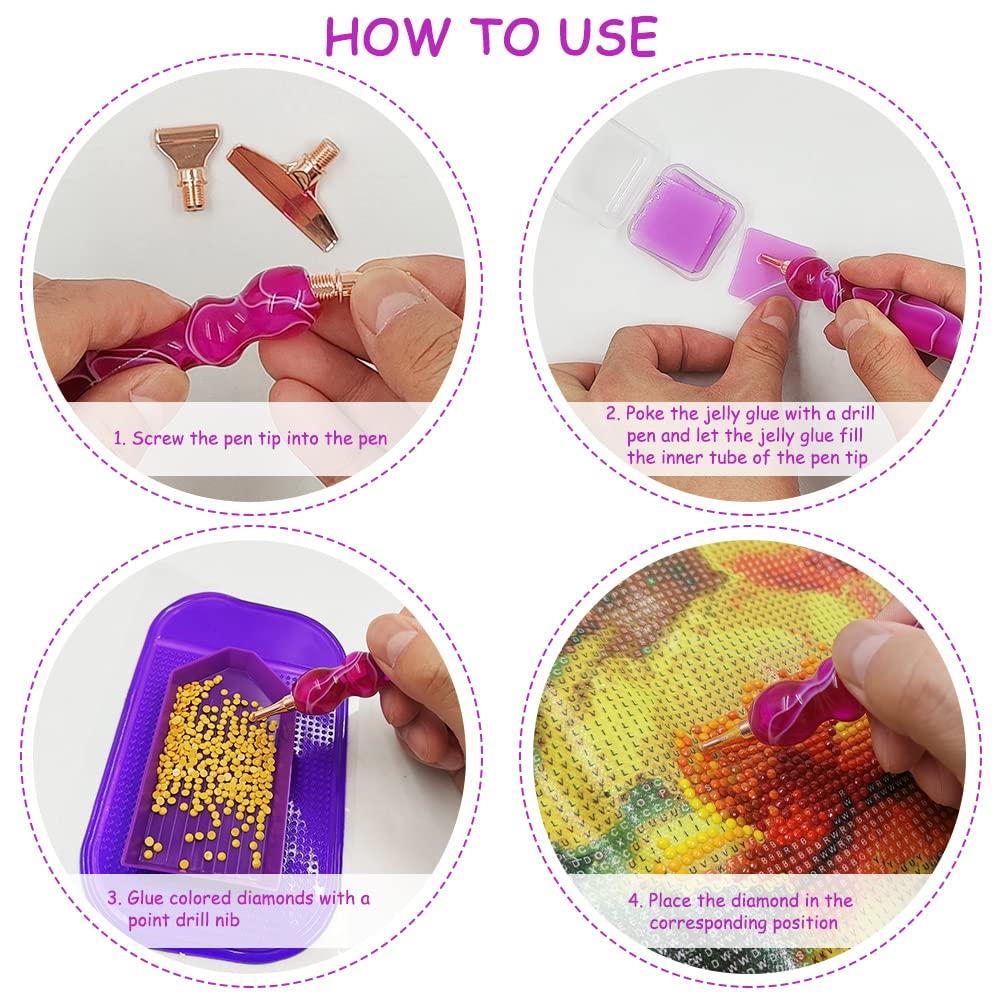 HOW TO USE

1. Screw the pen tip into the pen

2. Poke the jelly glue with a drill pen and let the jelly glue fill the inner tube of the pen tip

3. Glue colored diamonds with a point drill nib

4. Place the diamond in the corresponding position