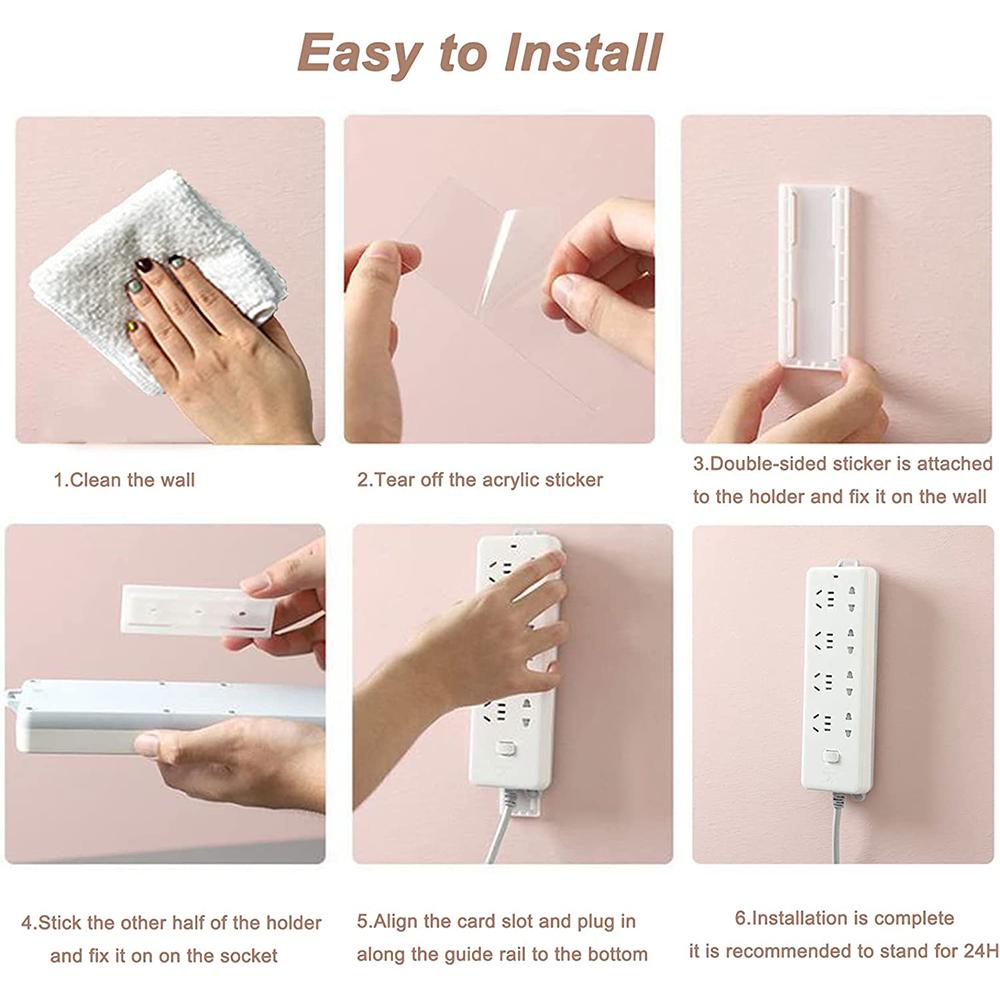 Easy to Install

1.Clean the wall

2.Tear off the acrylic sticker

3.Double-sided sticker is attached to the holder and fix it on the wall

4.Stick the other half of the holder and fix it on on the socket

5.Align the card slot and plug in along the guide rail to the bottom

6.Installation is complete it is recommended to stand for 24H