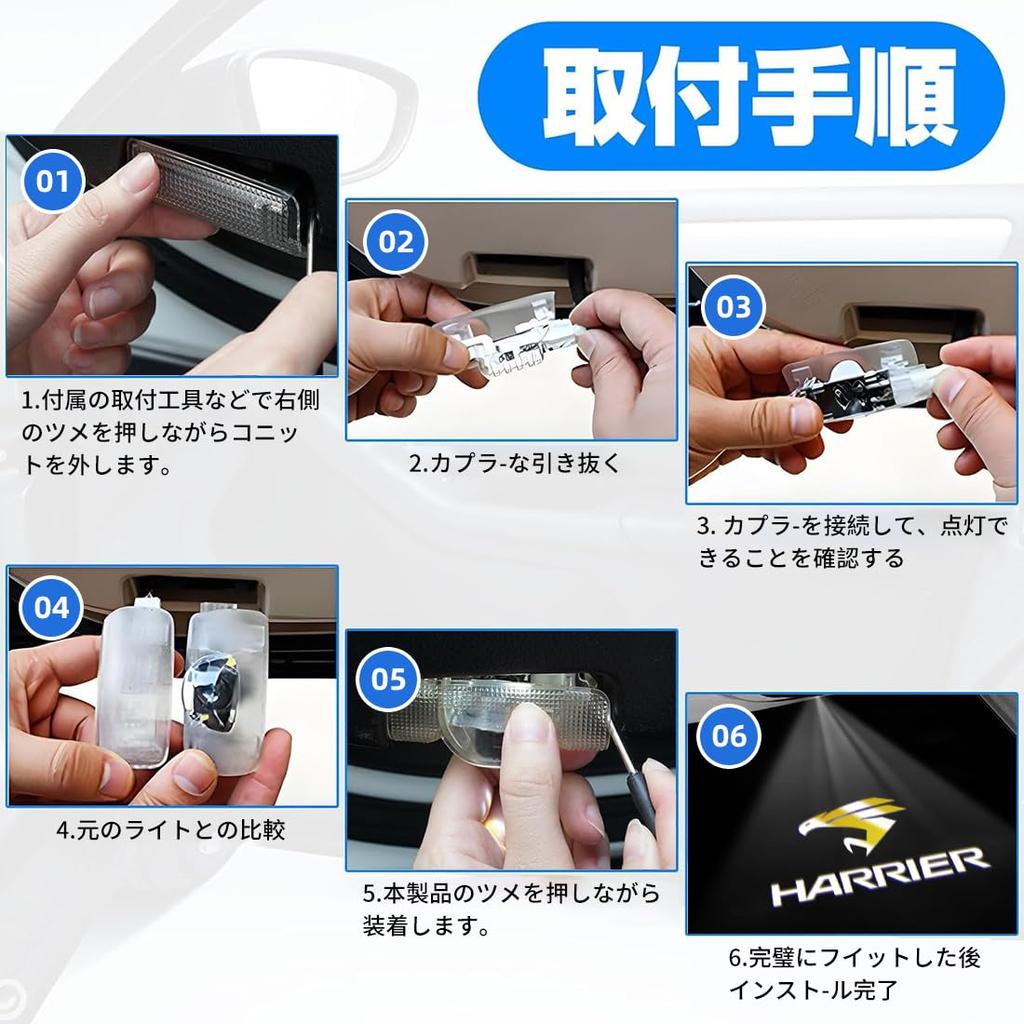 取付手順

01

1.付属の取付工具などで右側のツメを押しながらコニットを外します。

02

2.カプラ-な引き抜く

03

3. カプラ-を接続して、点灯できることを確認する

04

4.元のライトとの比較

05

5.本製品のツメを押しながら装着します。

06

HARRIER

6.完璧にフイットした後インスト-ル完了