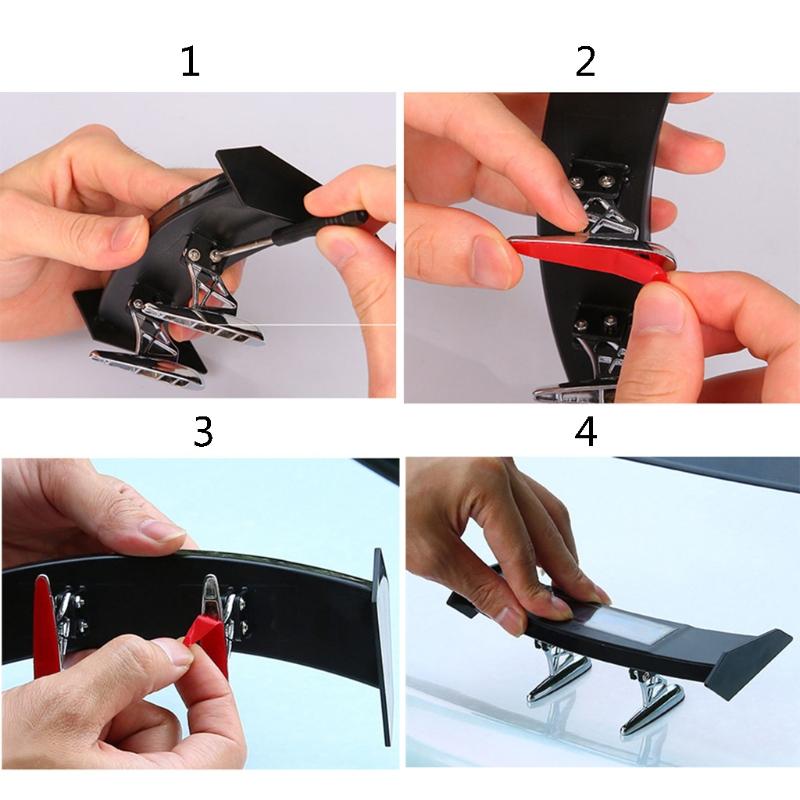 1

2

3

4