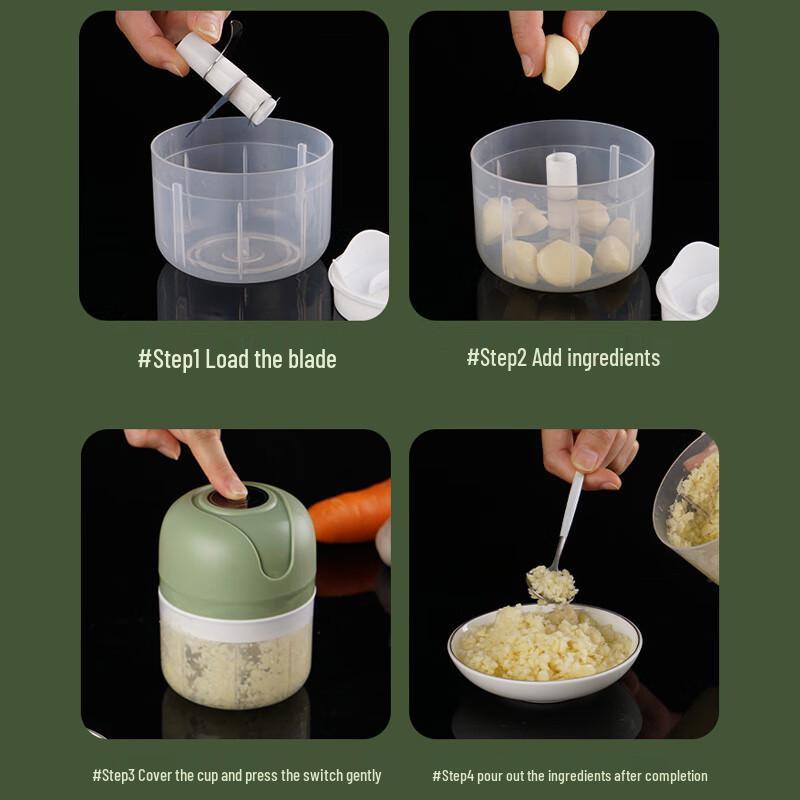 #Step1 Load the blade

#Step2 Add ingredients

#Step3 Cover the cup and press the switch gently

#Step4 pour out the ingredients after completion