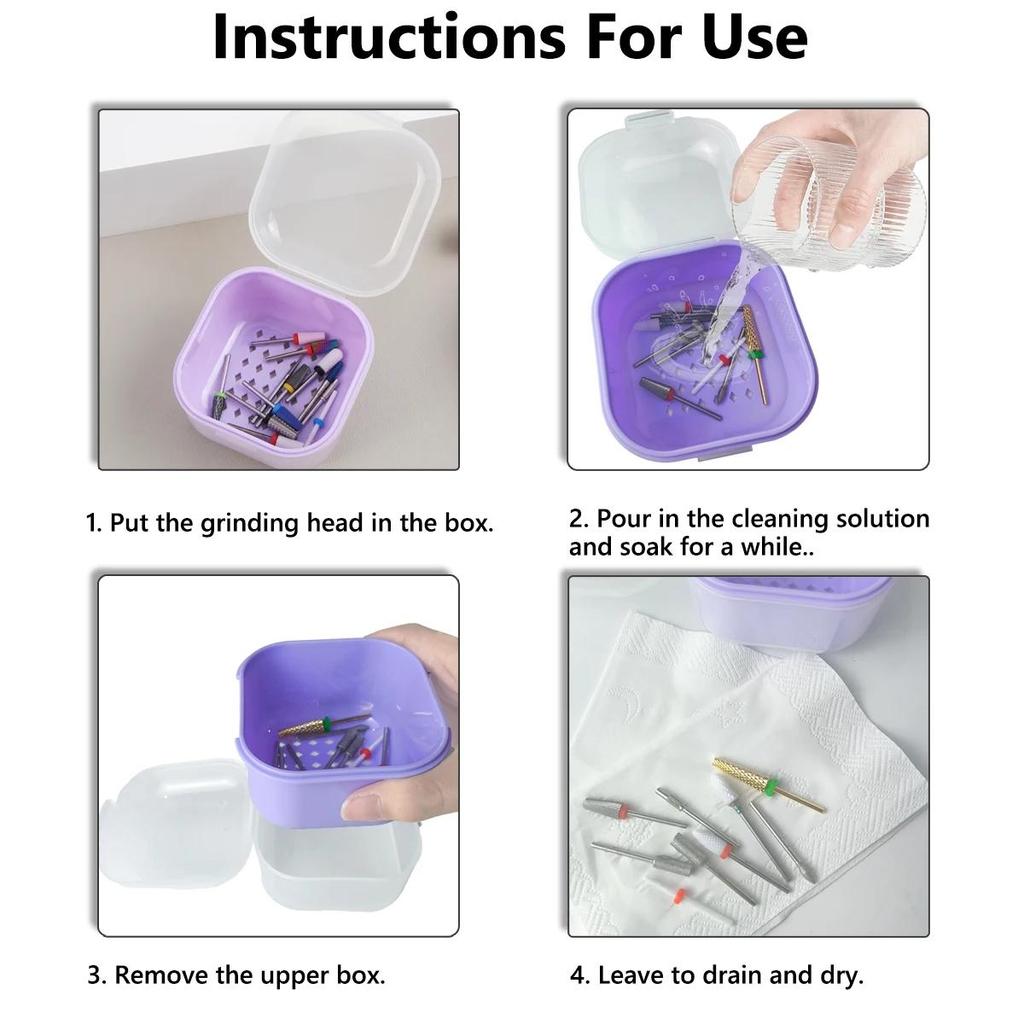 Instructions For Use

1. Put the grinding head in the box.

2. Pour in the cleaning solution and soak for a while..

3. Remove the upper box.

4. Leave to drain and dry.