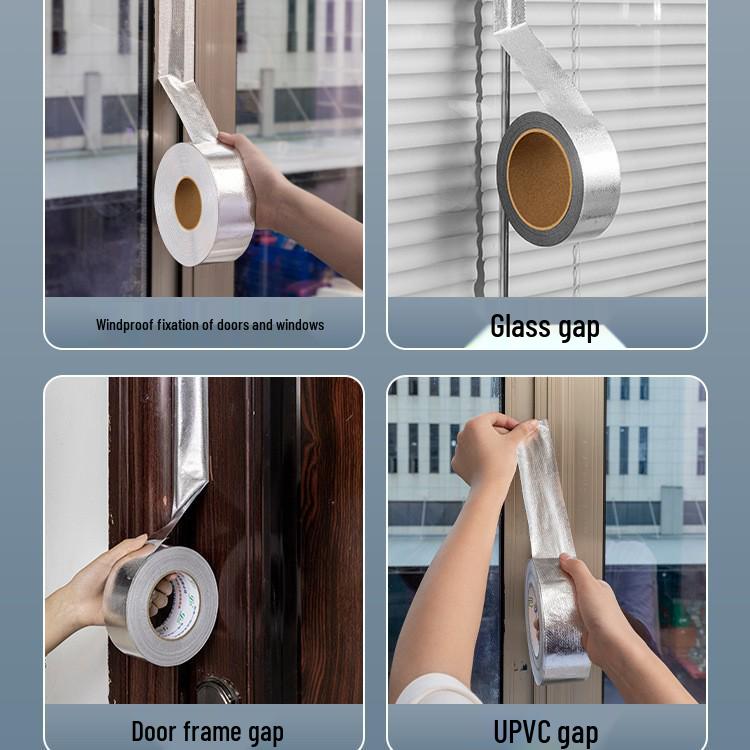 Windproof fixation of doors and windows

Glass gap

Door frame gap

UPVC gap