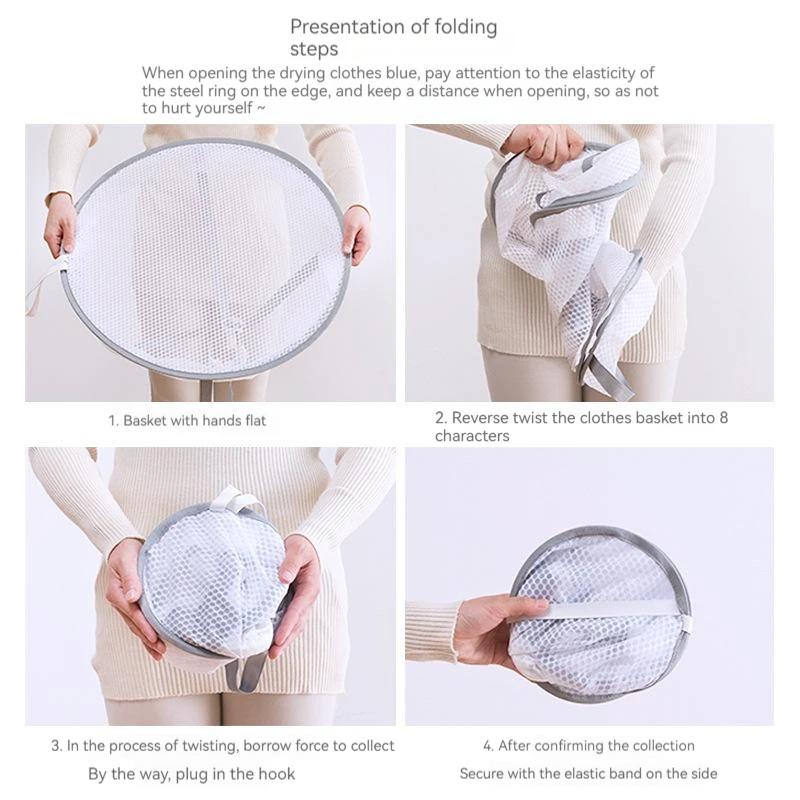 Presentation of folding steps

When opening the drying clothes blue, pay attention to the elasticity of the steel ring on the edge, and keep a distance when opening, so as not to hurt yourself ~

1. Basket with hands flat

2. Reverse twist the clothes basket into 8 characters

3. In the process of twisting, borrow force to collect

By the way, plug in the hook

4. After confirming the collection

Secure with the elastic band on the side