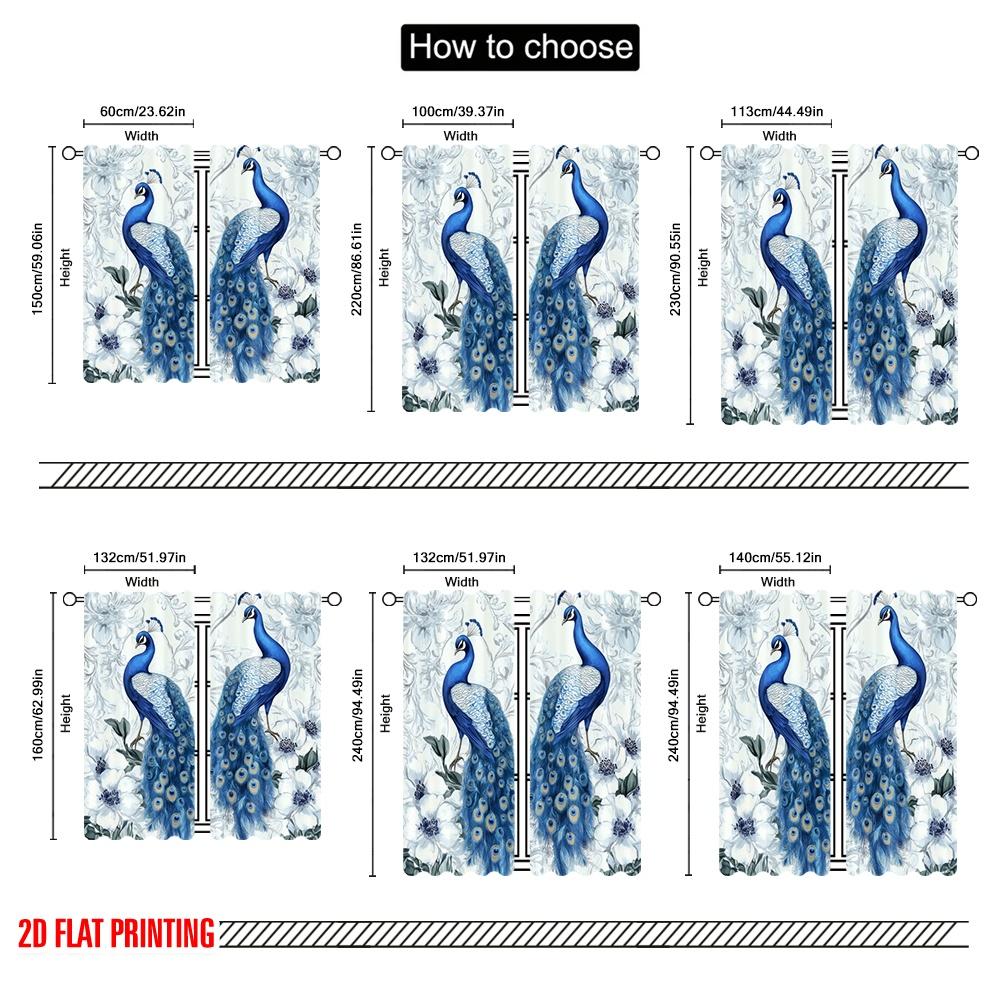 How to choose

60cm/23.62in
Width
150cm/59.06in
Height

100cm/39.37in
Width
220cm/86.61in
Height

113cm/44.49in
Width
230cm/90.55in
Height

132cm/51.97in
Width
160cm/62.99in
Height

132cm/51.97in
Width
240cm/94.49in
Height

140cm/55.12in
Width
240cm/94.49in
Height

2D FLAT PRINTING