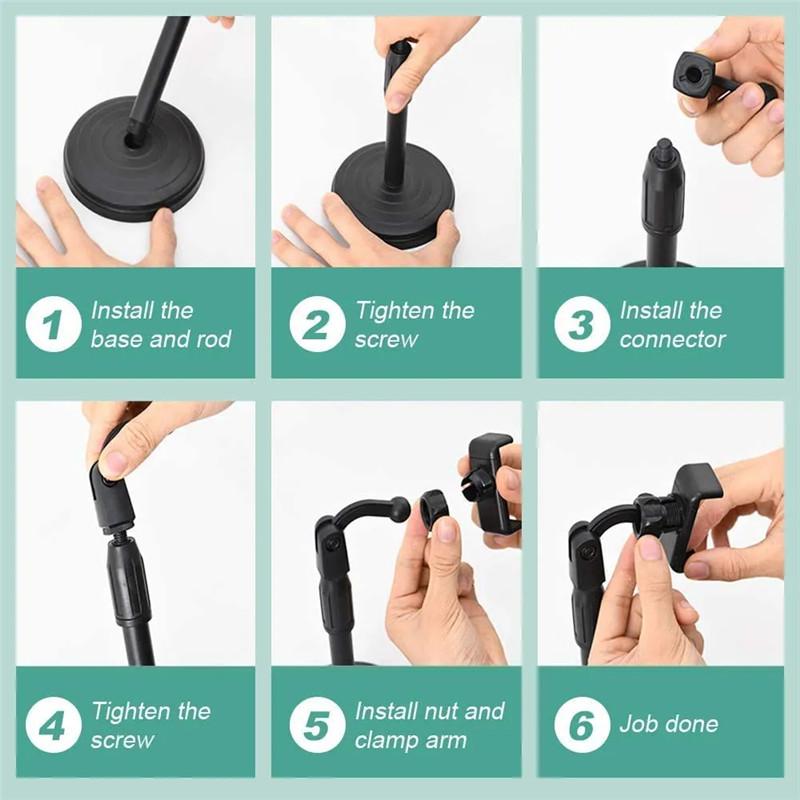 1 Install the base and rod

2 Tighten the screw

3 Install the connector

4 Tighten the screw

5 Install nut and clamp arm

6 Job done