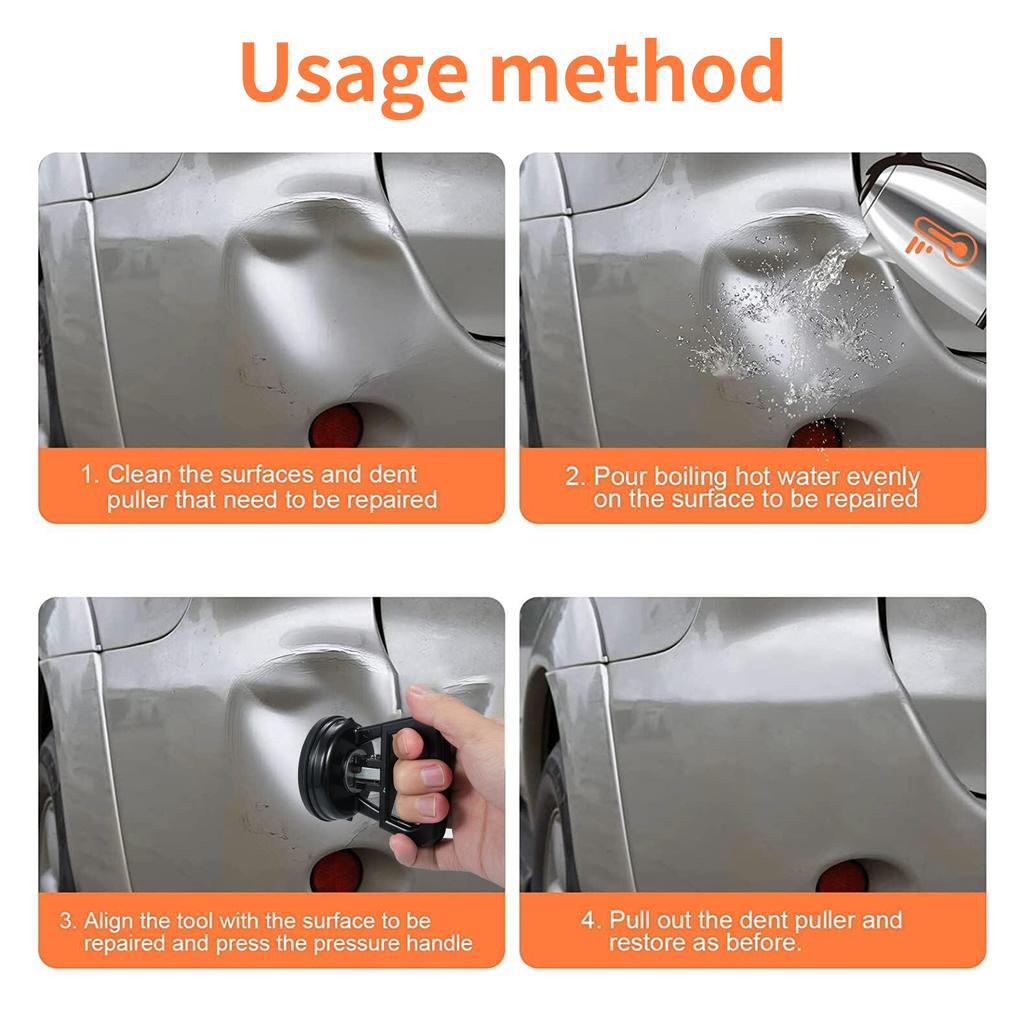 Usage method

1. Clean the surfaces and dent puller that need to be repaired

2. Pour boiling hot water evenly on the surface to be repaired

3. Align the tool with the surface to be repaired and press the pressure handle

4. Pull out the dent puller and restore as before.