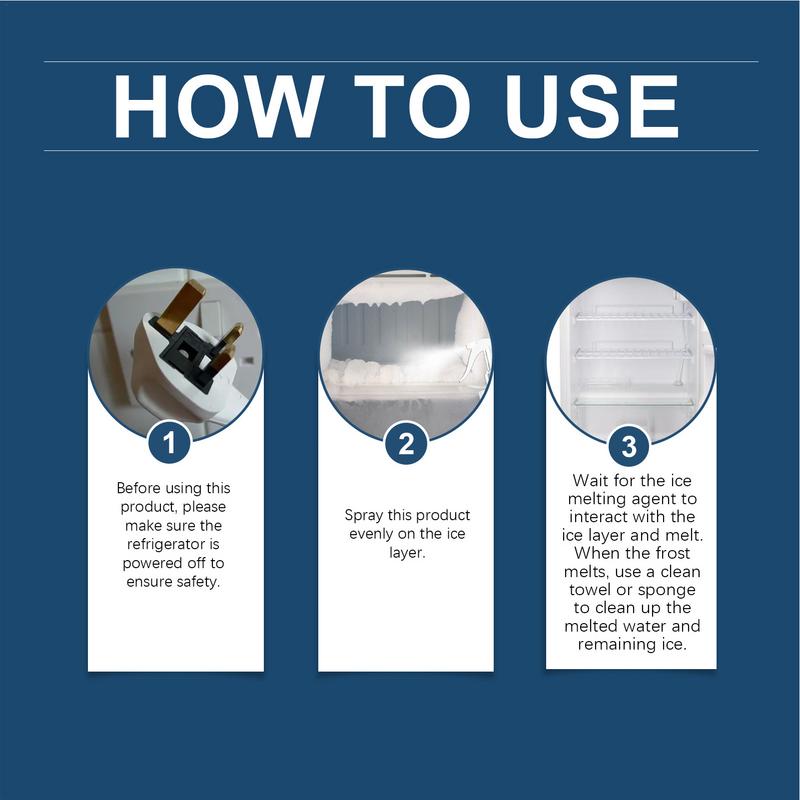 HOW TO USE

1

Before using this product, please make sure the refrigerator is powered off to ensure safety.

2

Spray this product evenly on the ice layer.

3

Wait for the ice melting agent to interact with the ice layer and melt. When the frost melts, use a clean towel or sponge to clean up the melted water and remaining ice.