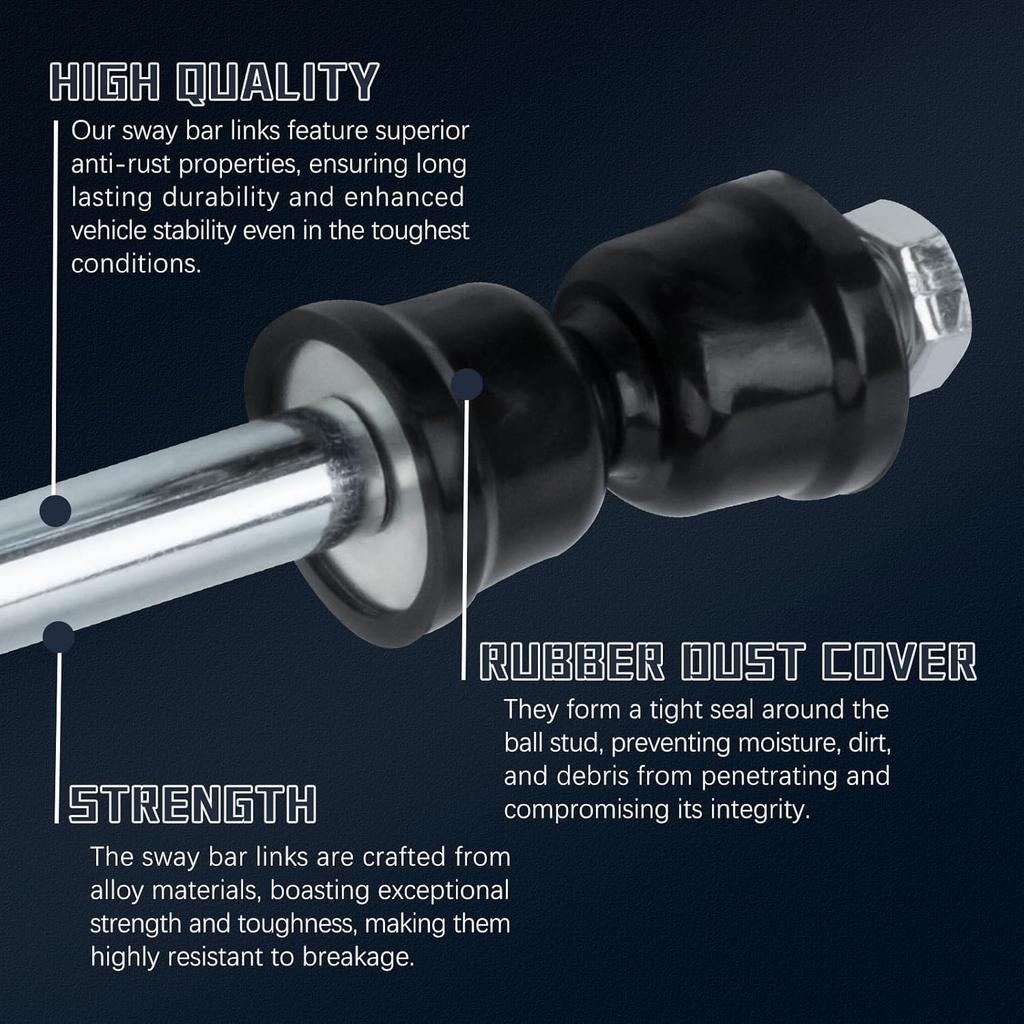 HIGH QUALITY

Our sway bar links feature superior anti-rust properties, ensuring long lasting durability and enhanced vehicle stability even in the toughest conditions.

RUBBER DUST COVER

They form a tight seal around the ball stud, preventing moisture, dirt, and debris from penetrating and compromising its integrity.

STRENGTH

The sway bar links are crafted from alloy materials, boasting exceptional strength and toughness, making them highly resistant to breakage.