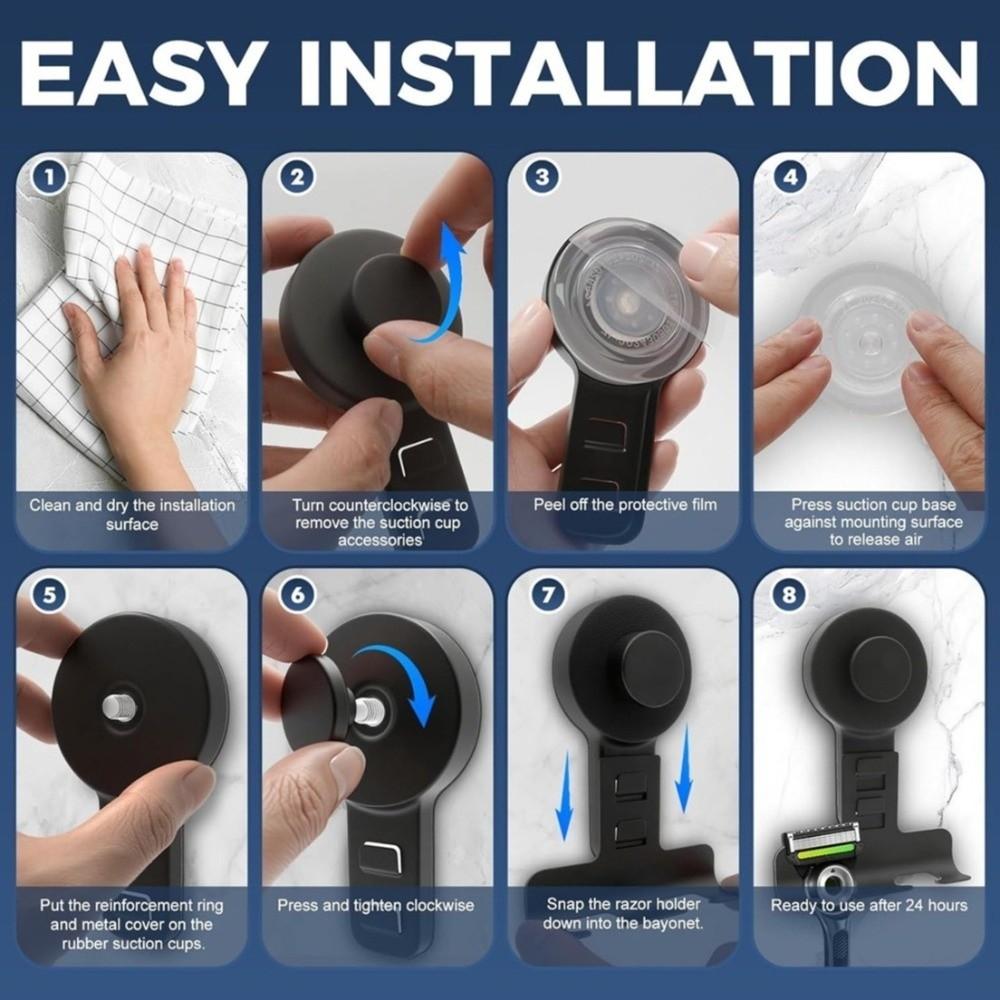 EASY INSTALLATION

1
Clean and dry the installation surface

2
Turn counterclockwise to remove the suction cup accessories

3
Peel off the protective film

4
Press suction cup base against mounting surface to release air

5
Put the reinforcement ring and metal cover on the rubber suction cups.

6
Press and tighten clockwise

7
Snap the razor holder down into the bayonet.

8
Ready to use after 24 hours