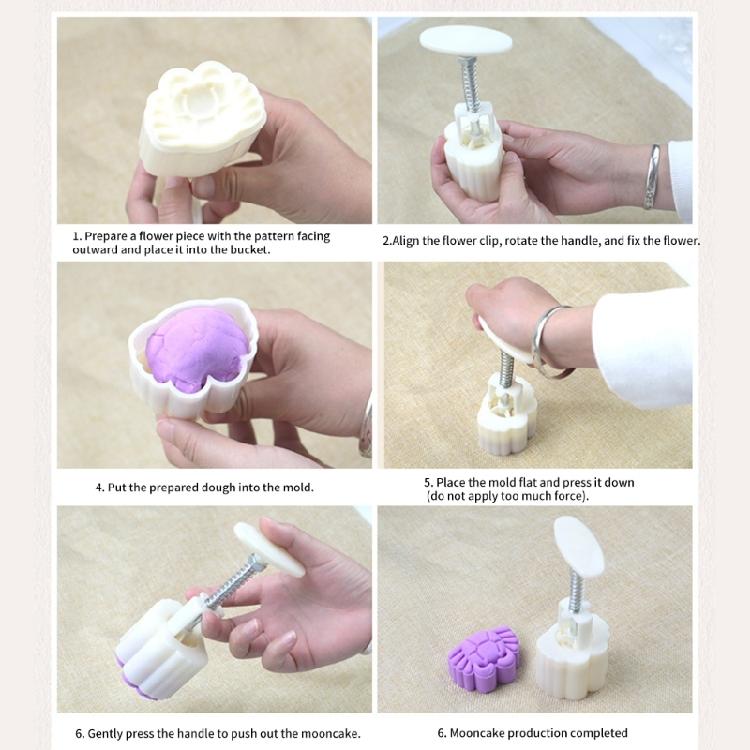 1. Prepare a flower piece with the pattern facing outward and place it into the bucket.

2.Align the flower clip, rotate the handle, and fix the flower.

4. Put the prepared dough into the mold.

5. Place the mold flat and press it down (do not apply too much force).

6. Gently press the handle to push out the mooncake.

6. Mooncake production completed