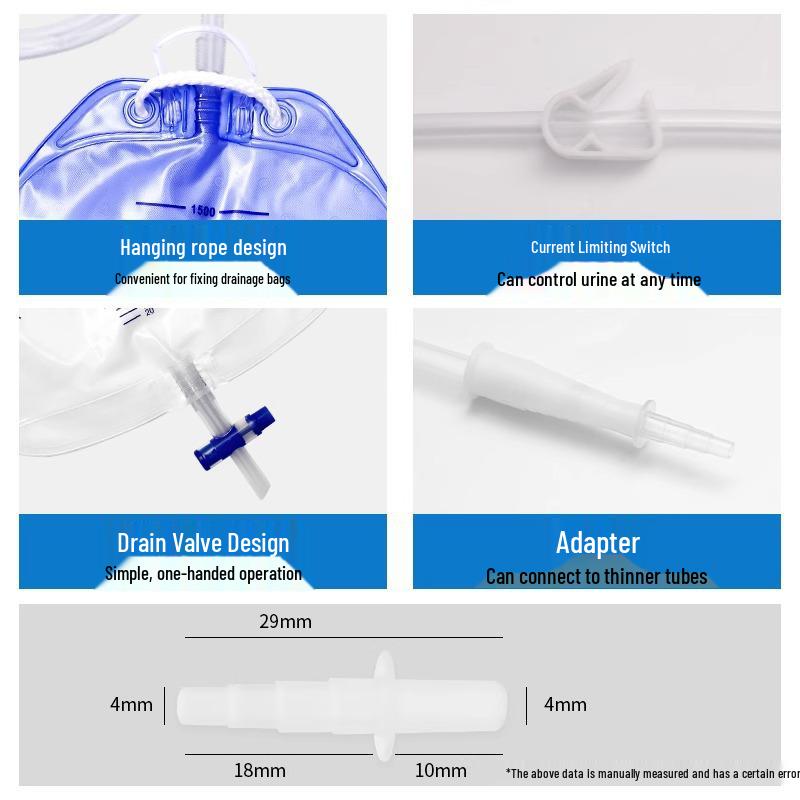 1500

Hanging rope design

Convenient for fixing drainage bags

Current Limiting Switch

Can control urine at any time

20

Drain Valve Design

Simple, one-handed operation

Adapter

Can connect to thinner tubes

29mm

4mm

4mm

18mm

10mm

*The above data is manually measured and has a certain error