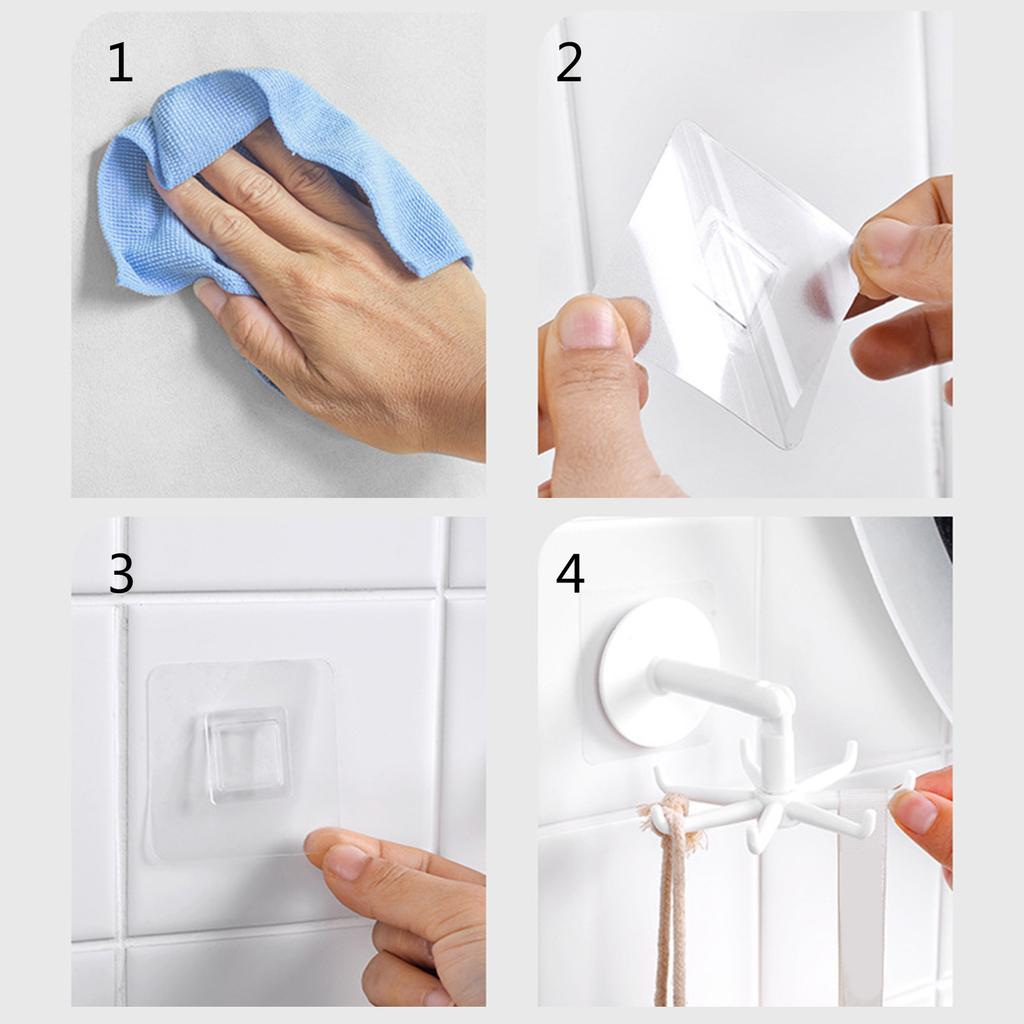 1

2

3

4