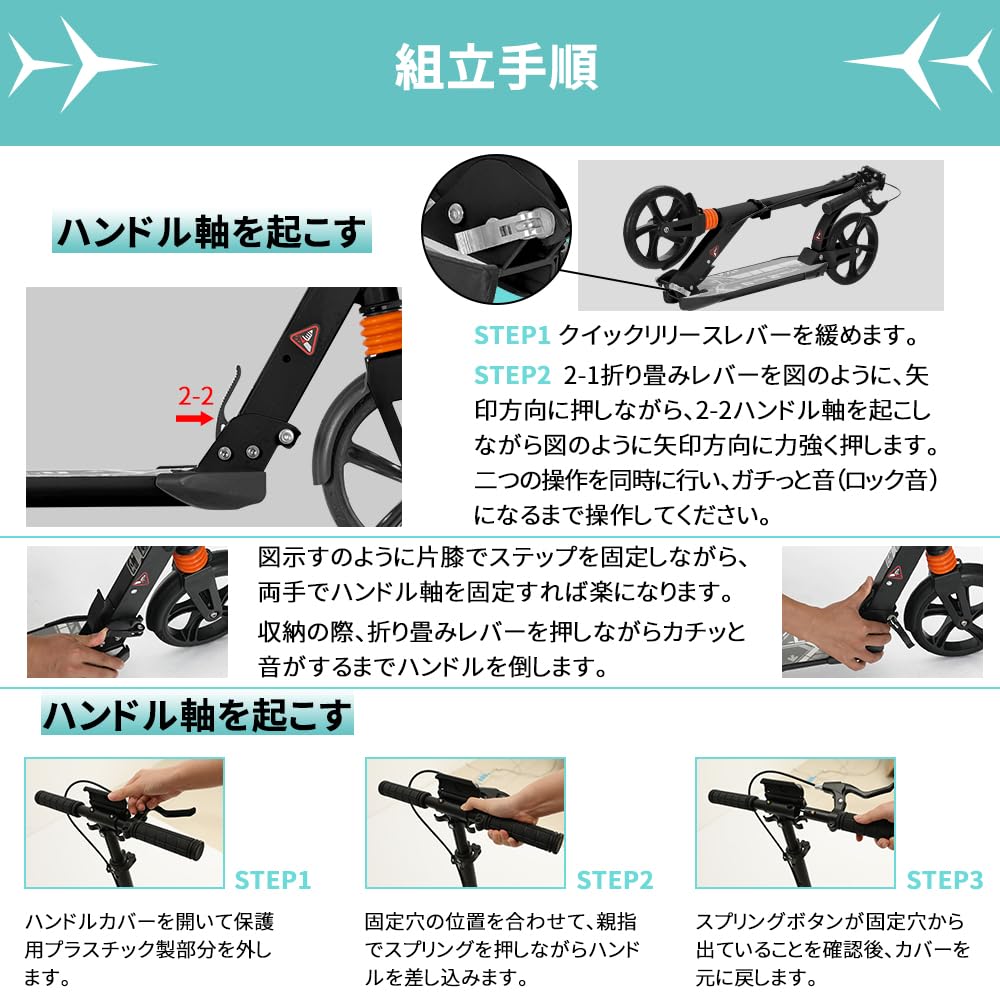 組立手順

ハンドル軸を起こす

2-2

STEP1 クイックリリースレバーを緩めます。

STEP2 2-1折り畳みレバーを図のように、矢印方向に押しながら、2-2ハンドル軸を起こしながら図のように矢印方向に力強く押します。二つの操作を同時に行い、ガチっと音（ロック音）になるまで操作してください。

図示すのように片膝でステップを固定しながら、両手でハンドル軸を固定すれば楽になります。

収納の際、折り畳みレバーを押しながらカチッと音がするまでハンドルを倒します。

ハンドル軸を起こす

STEP1

ハンドルカバーを開いて保護用プラスチック製部分を外します。

STEP2

固定穴の位置を合わせて、親指でスプリングを押しながらハンドルを差し込みます。

STEP3

スプリングボタンが固定穴から出ていることを確認後、カバーを元に戻します。