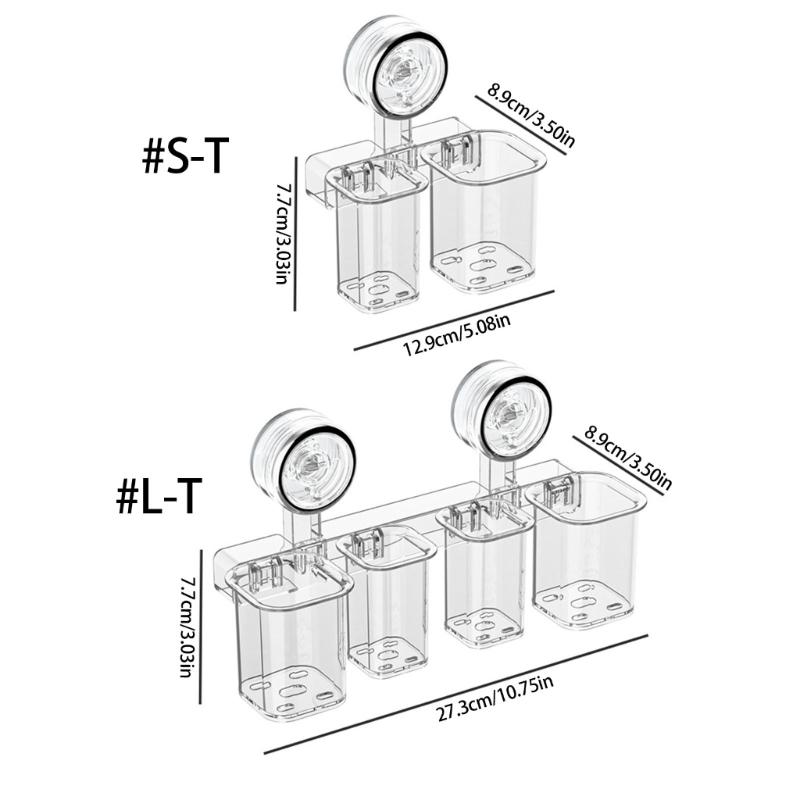 #S-T
8.9cm/3.50in
7.7cm/3.03in
12.9cm/5.08in
#L-T
8.9cm/3.50in
7.7cm/3.03in
27.3cm/10.75in