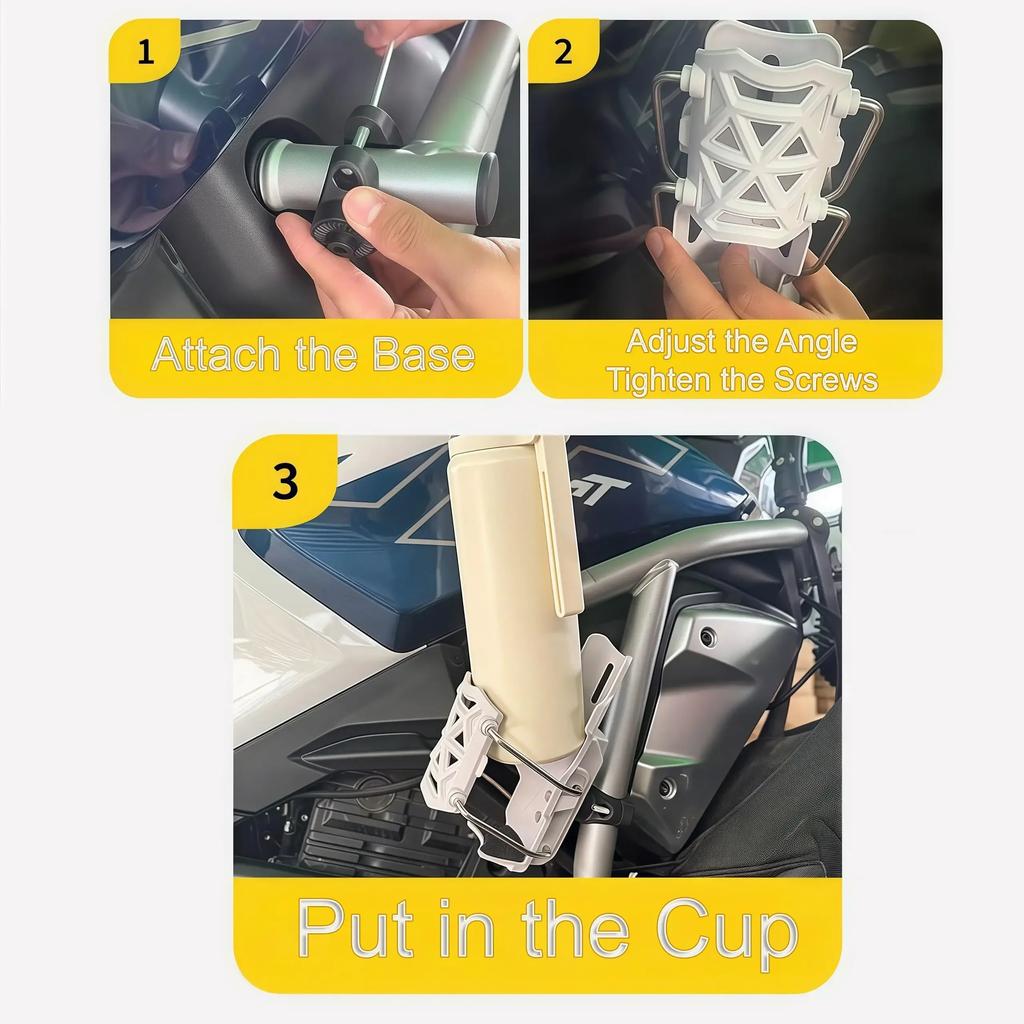 1

Attach the Base

2

Adjust the Angle
Tighten the Screws

3

Put in the Cup