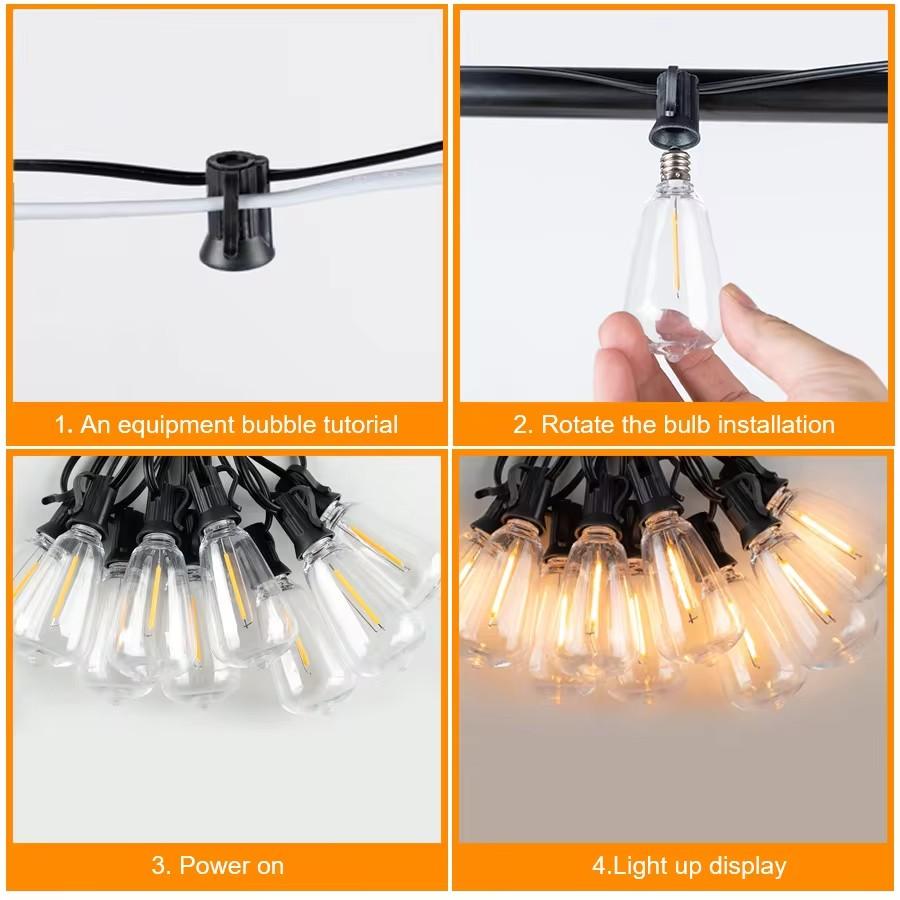 1. An equipment bubble tutorial

2. Rotate the bulb installation

3. Power on

4.Light up display