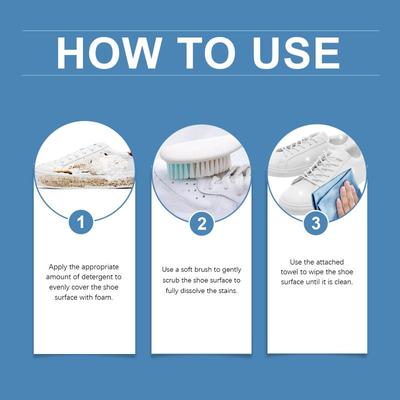 HOW TO USE

1

Apply the appropriate amount of detergent to evenly cover the shoe surface with foam.

2

Use a soft brush to gently scrub the shoe surface to fully dissolve the stains.

3

Use the attached towel to wipe the shoe surface until it is clean.