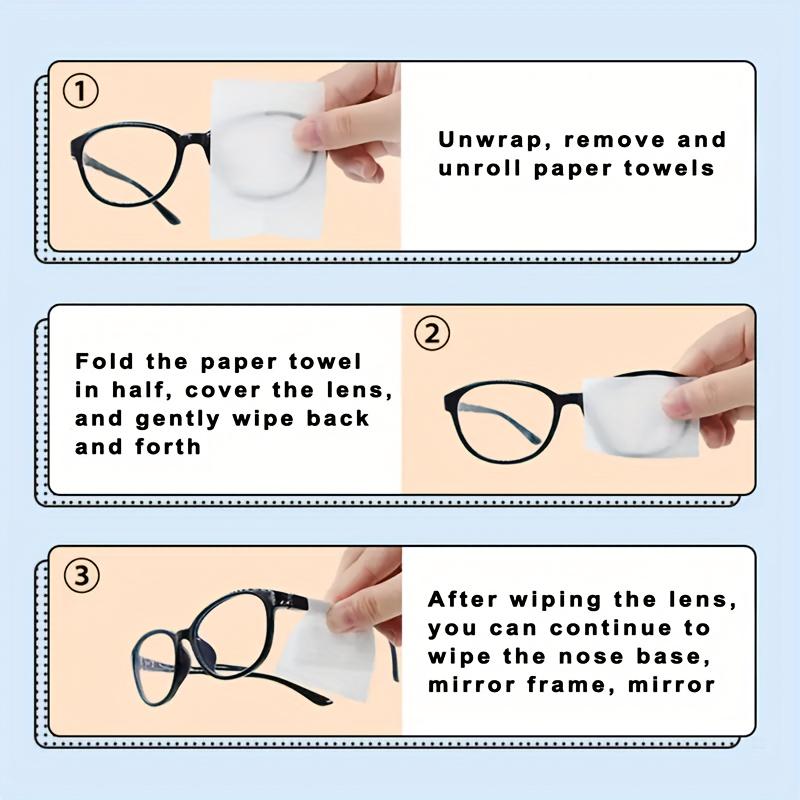 ①

Unwrap, remove and unroll paper towels

Fold the paper towel in half, cover the lens, and gently wipe back and forth

②

③

After wiping the lens, you can continue to wipe the nose base, mirror frame, mirror