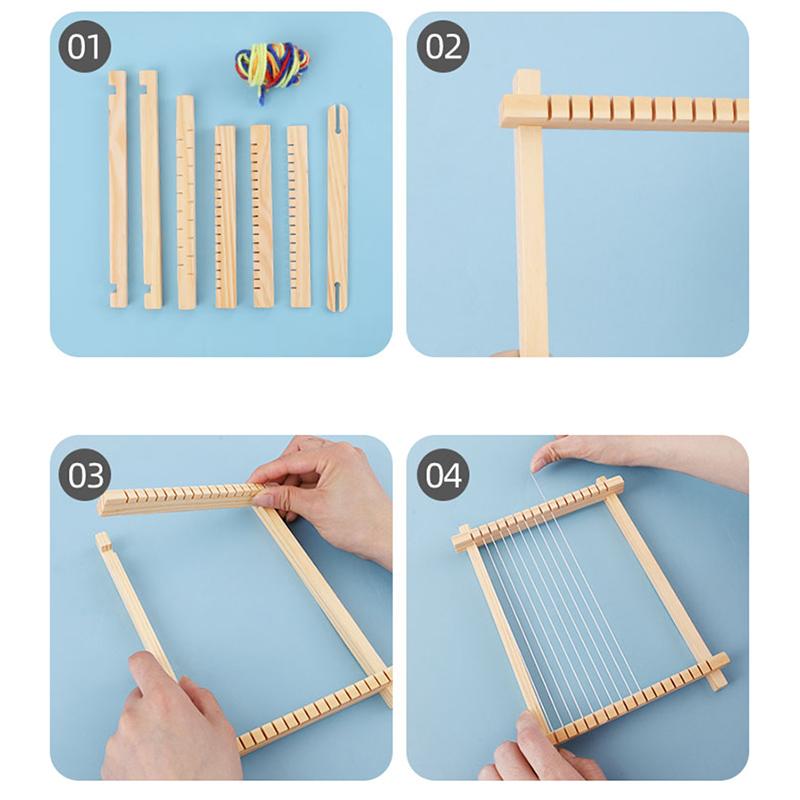 01

02

03

04