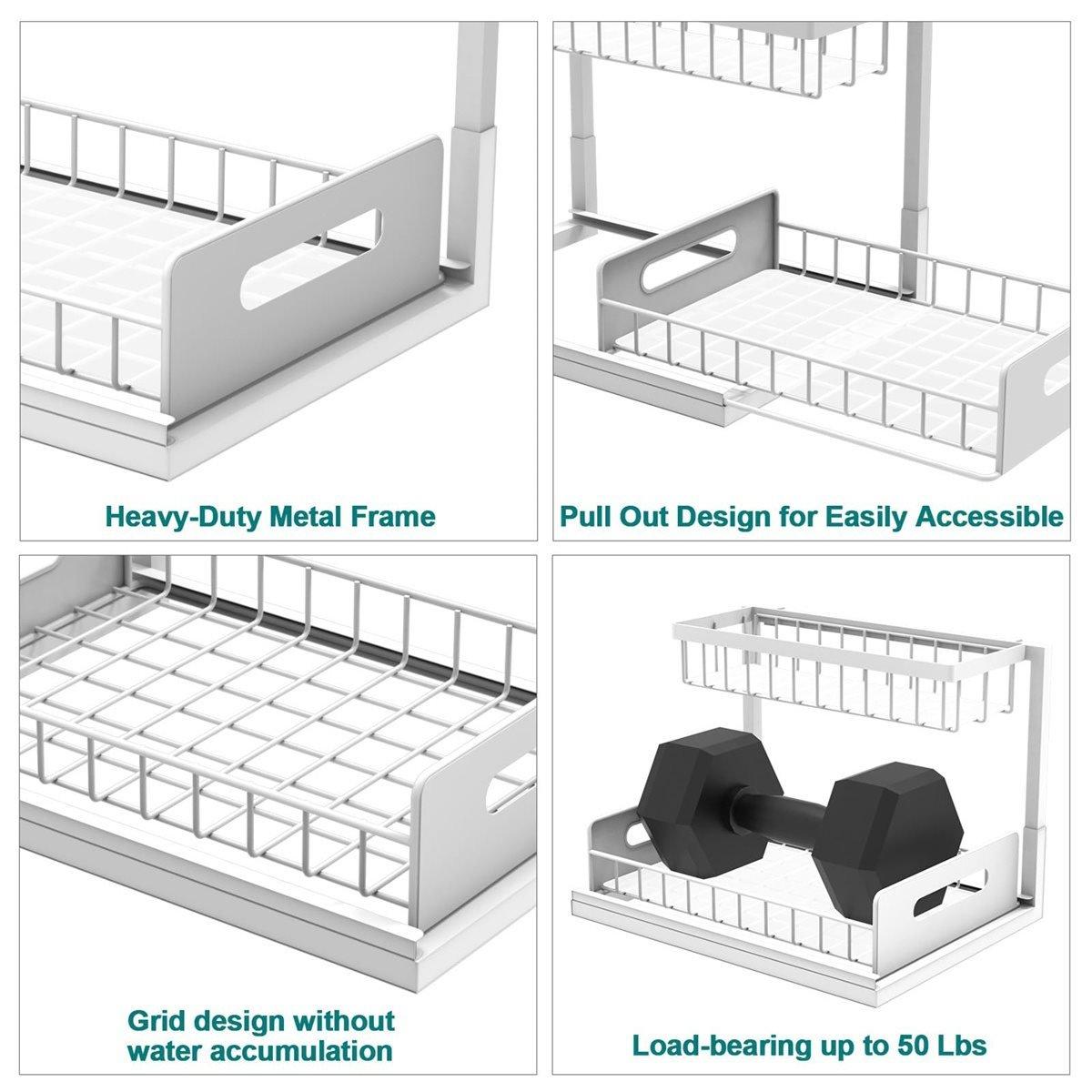 Heavy-Duty Metal Frame

Pull Out Design for Easily Accessible

Grid design without water accumulation

Load-bearing up to 50 Lbs