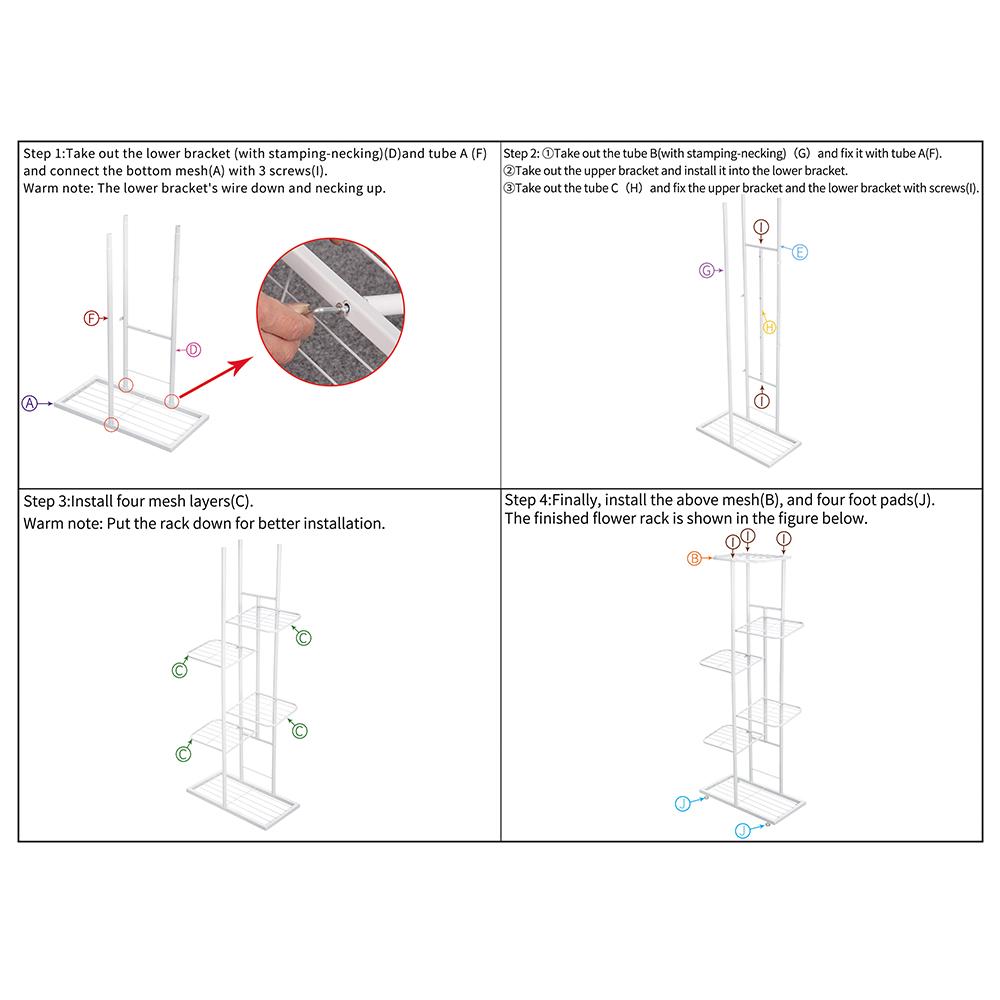 Step 1:Take out the lower bracket (with stamping-necking)(D)and tube A (F) and connect the bottom mesh(A) with 3 screws(I).
Warm note: The lower bracket's wire down and necking up.

F
D
A
I
I
I

Step 2: ①Take out the tube B(with stamping-necking)（G）and fix it with tube A(F).
②Take out the upper bracket and install it into the lower bracket.
③Take out the tube C（H）and fix the upper bracket and the lower bracket with screws(I).

I
E
G
H
I

Step 3:Install four mesh layers(C).
Warm note: Put the rack down for better installation.

C
C
C
C

Step 4:Finally, install the above mesh(B), and four foot pads(J).
The finished flower rack is shown in the figure below.

I
I
I
B
J
J