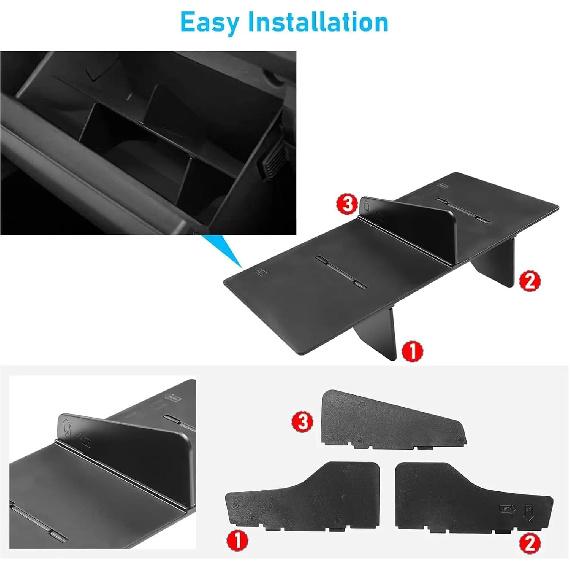 Easy Installation

3

2

1

3

1

2