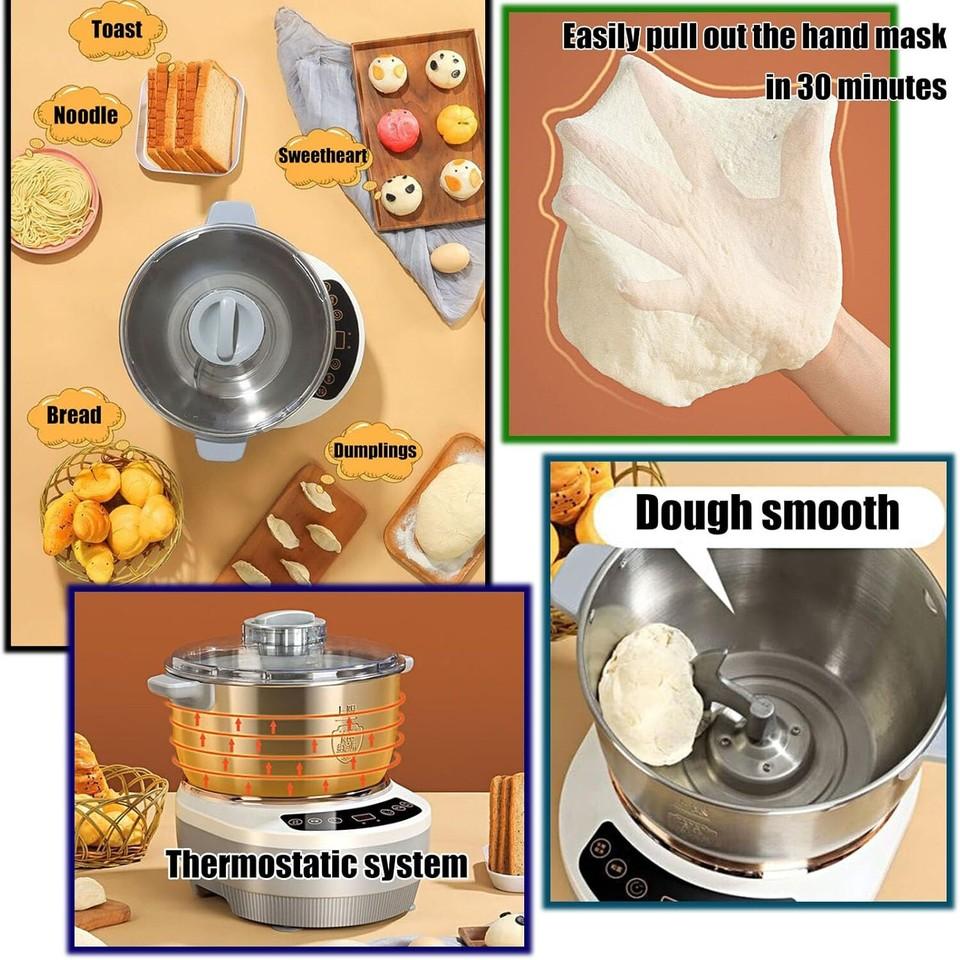 Toast

Noodle

Sweetheart

Bread

Dumplings

Easily pull out the hand mask in 30 minutes

Dough smooth

Thermostatic system