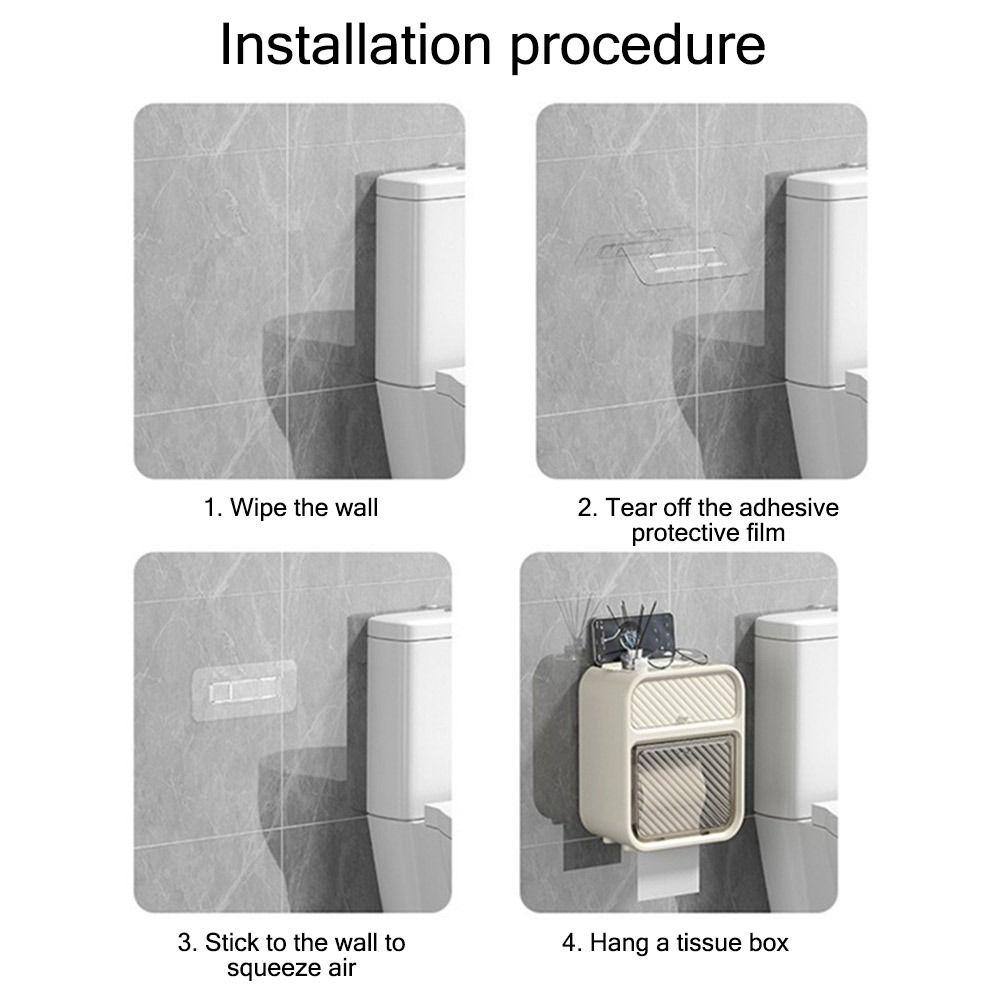 Installation procedure

1. Wipe the wall

2. Tear off the adhesive protective film

3. Stick to the wall to squeeze air

4. Hang a tissue box