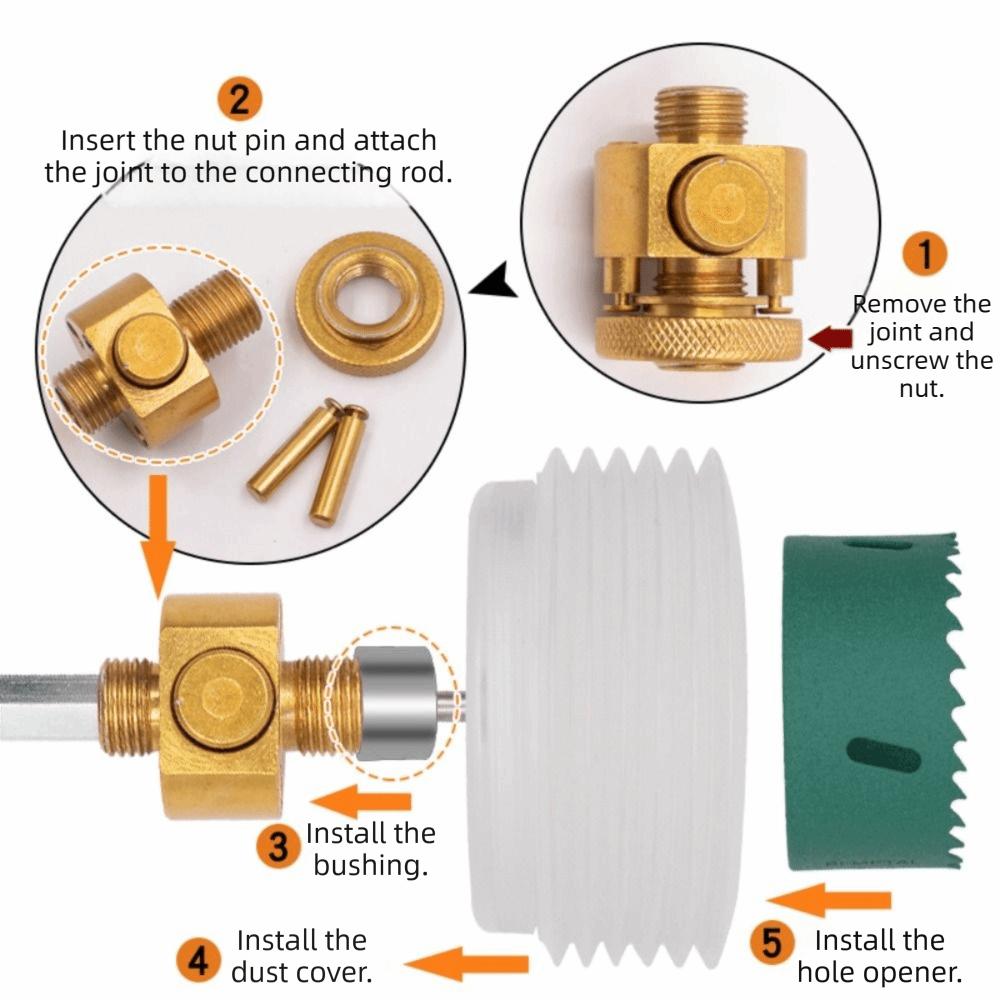 2
Insert the nut pin and attach the joint to the connecting rod.

1
Remove the joint and unscrew the nut.

3 Install the bushing.

4 Install the dust cover.

5 Install the hole opener.