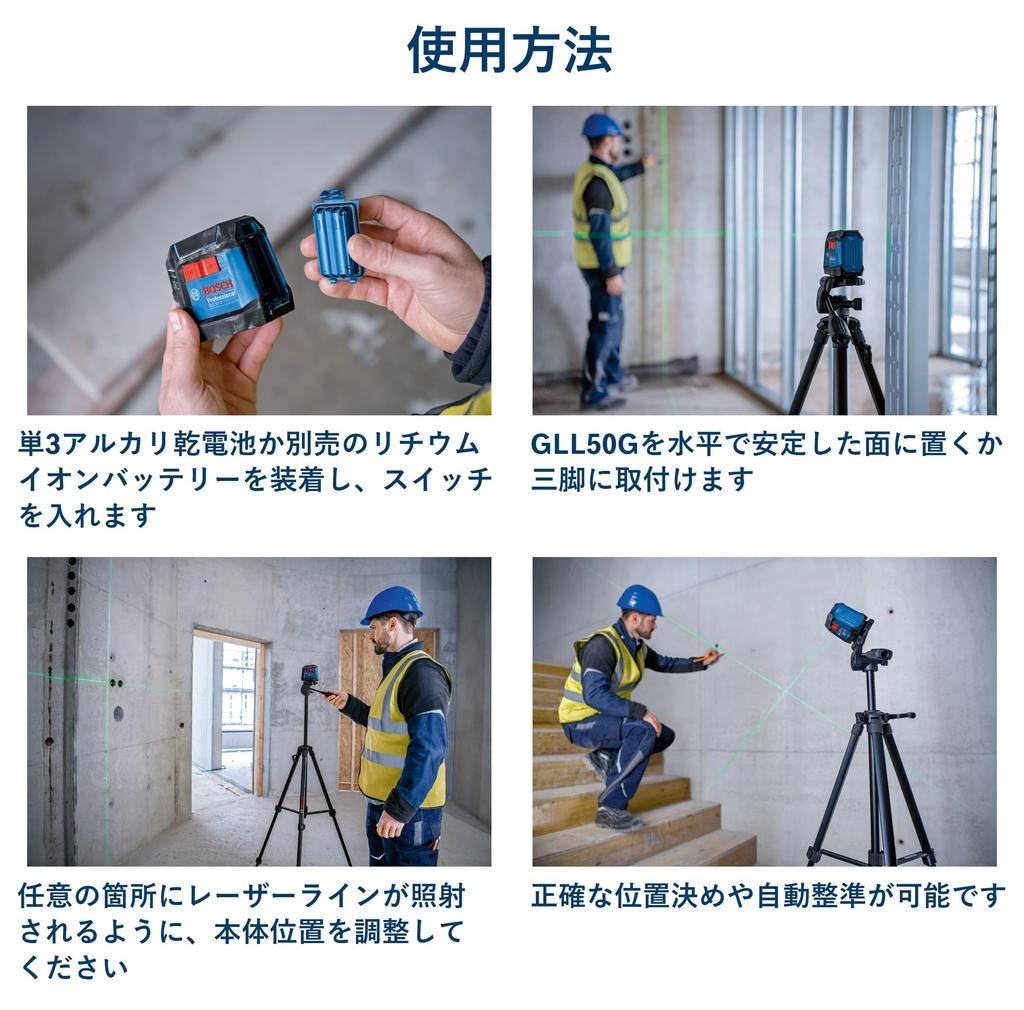 使用方法

BOSCH
Professional

単3アルカリ乾電池か別売のリチウムイオンバッテリーを装着し、スイッチを入れます

GLL50Gを水平で安定した面に置くか三脚に取付けます

任意の箇所にレーザーラインが照射されるように、本体位置を調整してください

正確な位置決めや自動整準が可能です