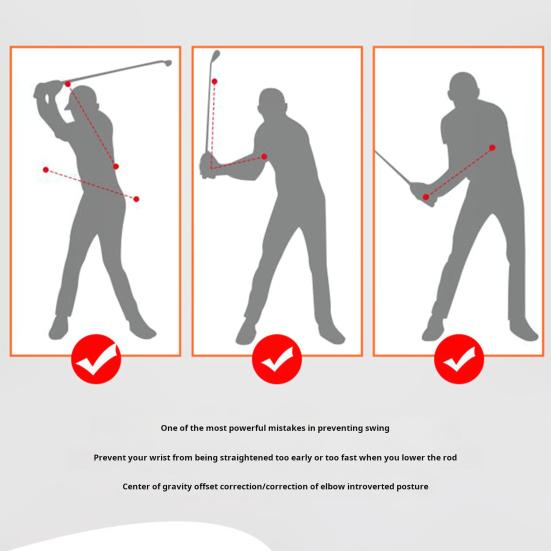 One of the most powerful mistakes in preventing swing

Prevent your wrist from being straightened too early or too fast when you lower the rod

Center of gravity offset correction/correction of elbow introverted posture