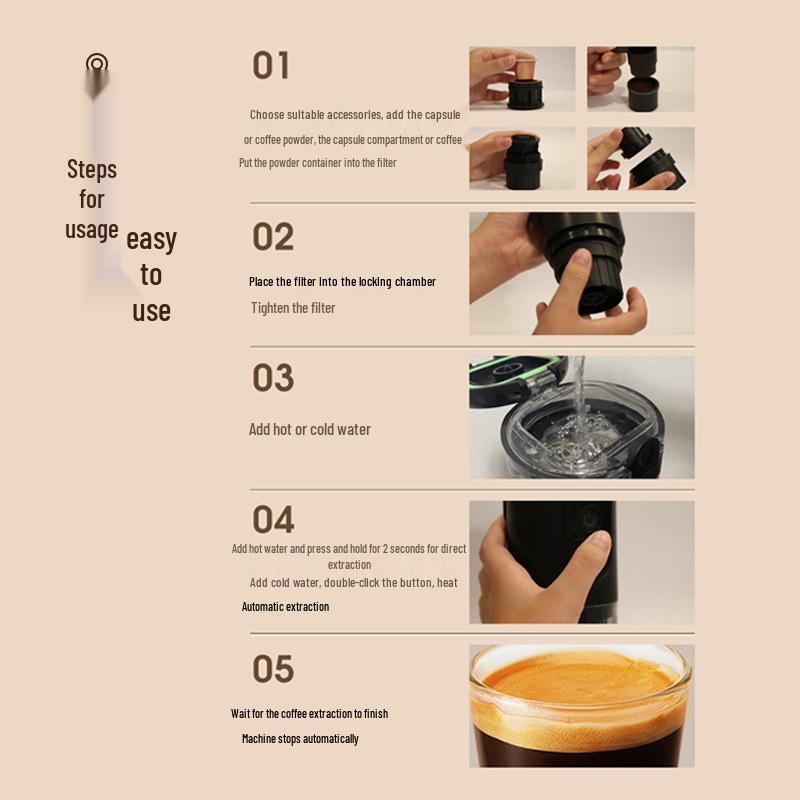 Steps for usage easy to use

01

Choose suitable accessories, add the capsule or coffee powder, the capsule compartment or coffee Put the powder container into the filter

02

Place the filter into the locking chamber

Tighten the filter

03

Add hot or cold water

04

Add hot water and press and hold for 2 seconds for direct extraction

Add cold water, double-click the button, heat

Automatic extraction

05

Wait for the coffee extraction to finish

Machine stops automatically