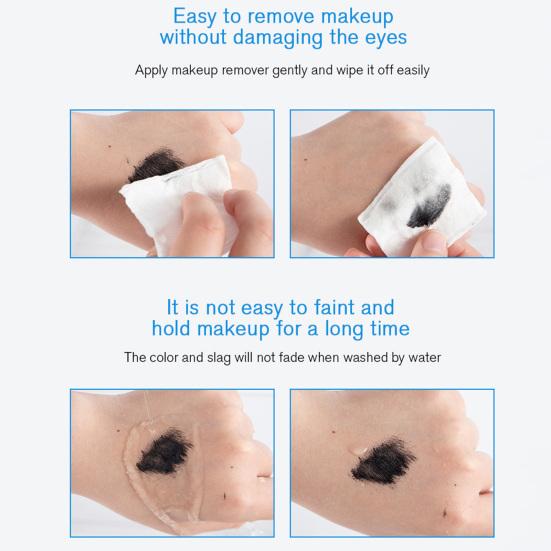 Easy to remove makeup without damaging the eyes

Apply makeup remover gently and wipe it off easily

It is not easy to faint and hold makeup for a long time

The color and slag will not fade when washed by water