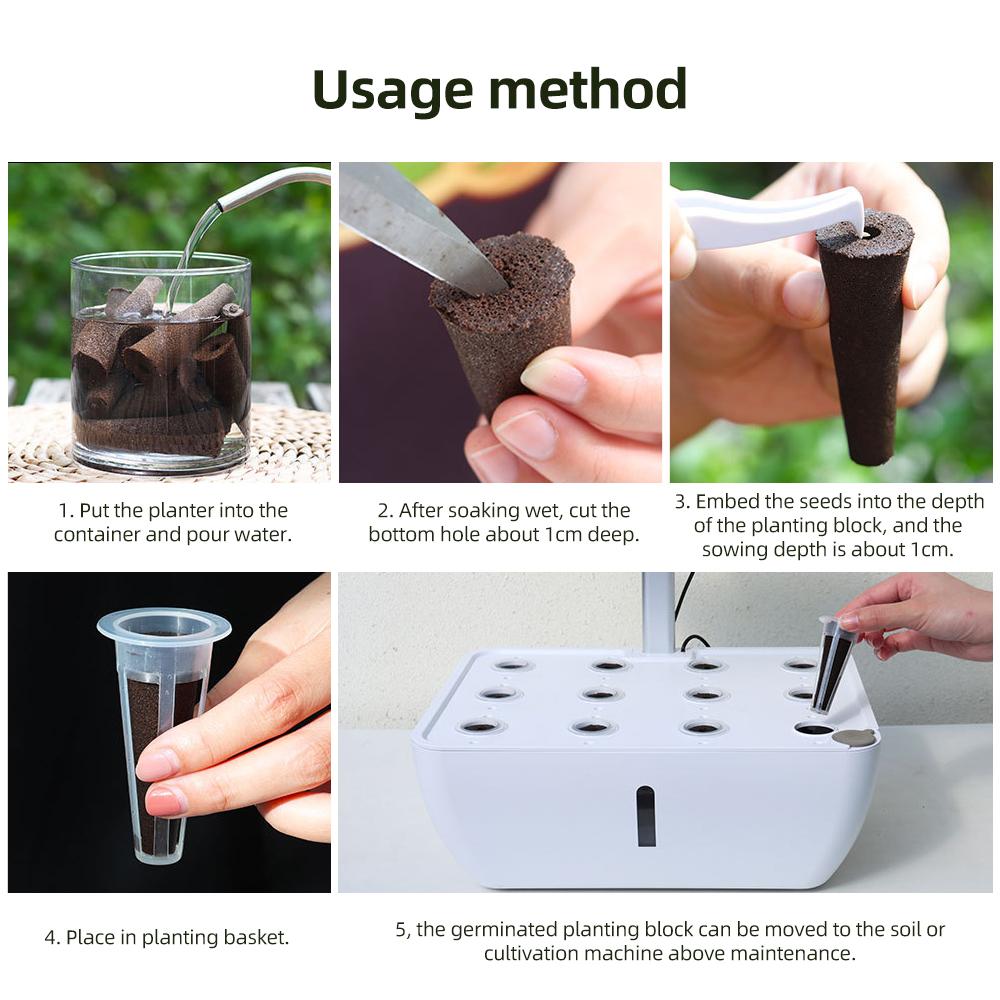 Usage method

1. Put the planter into the container and pour water.

2. After soaking wet, cut the bottom hole about 1cm deep.

3. Embed the seeds into the depth of the planting block, and the sowing depth is about 1cm.

4. Place in planting basket.

5, the germinated planting block can be moved to the soil or cultivation machine above maintenance.