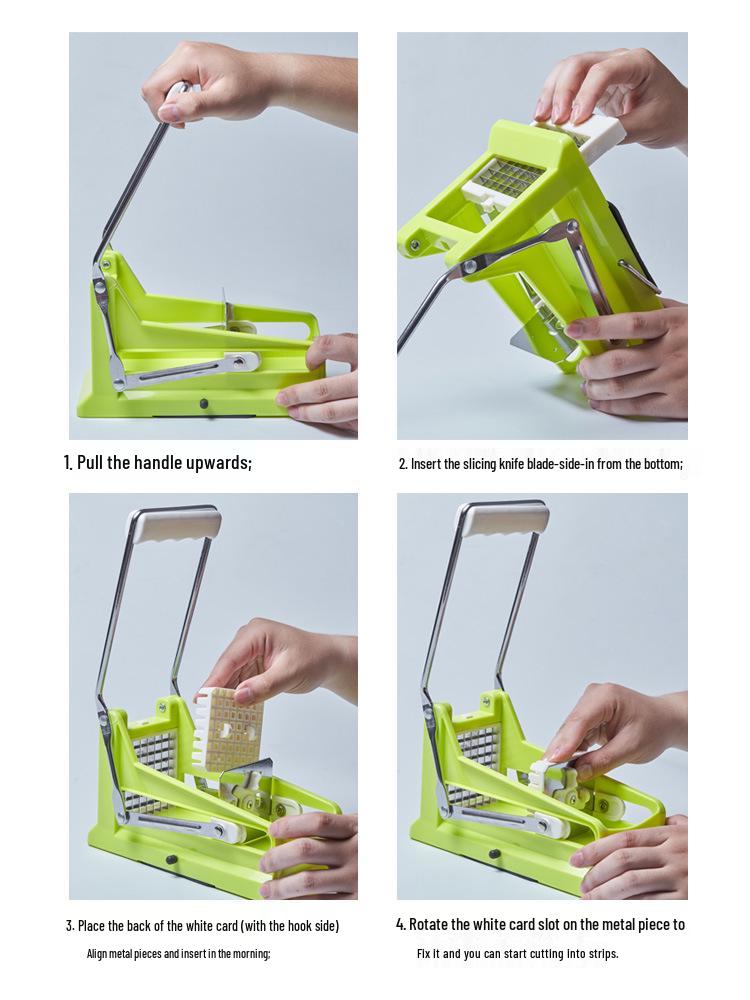 1. Pull the handle upwards;

2. Insert the slicing knife blade-side-in from the bottom;

3. Place the back of the white card (with the hook side)

Align metal pieces and insert in the morning;

4. Rotate the white card slot on the metal piece to

Fix it and you can start cutting into strips.