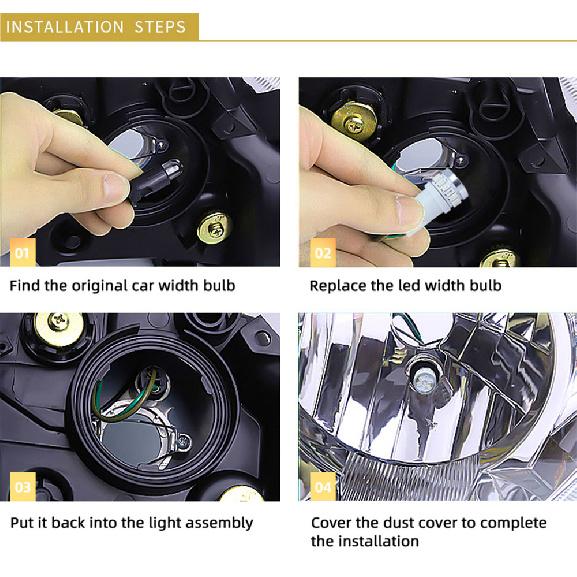 INSTALLATION STEPS

01

Find the original car width bulb

02

Replace the led width bulb

03

Put it back into the light assembly

04

Cover the dust cover to complete the installation