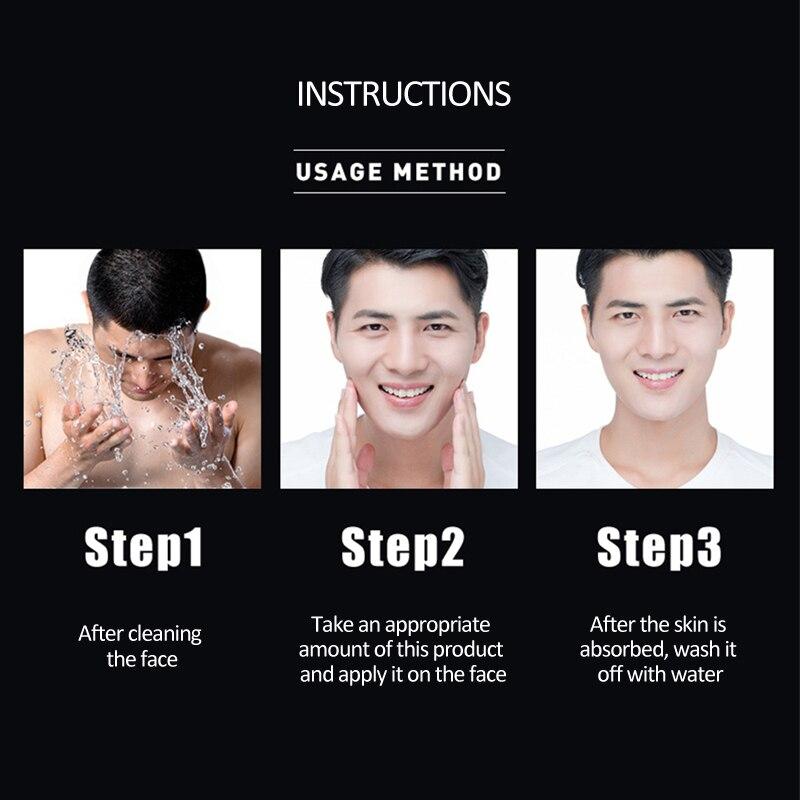 INSTRUCTIONS

USAGE METHOD

Step1

After cleaning the face

Step2

Take an appropriate amount of this product and apply it on the face

Step3

After the skin is absorbed, wash it off with water