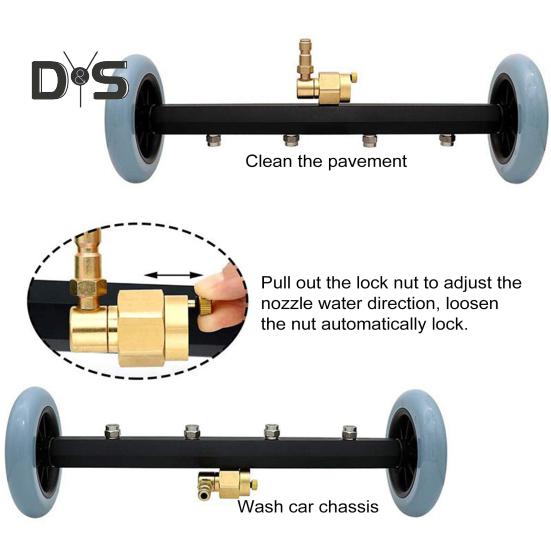 D&S

Clean the pavement

Pull out the lock nut to adjust the nozzle water direction, loosen the nut automatically lock.

Wash car chassis