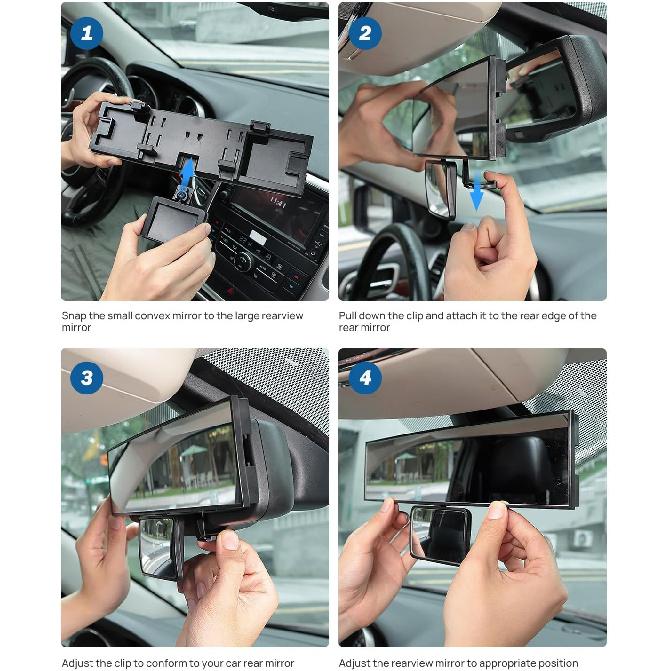 1

Snap the small convex mirror to the large rearview mirror

2

Pull down the clip and attach it to the rear edge of the rear mirror

3

Adjust the clip to conform to your car rear mirror

4

Adjust the rearview mirror to appropriate position