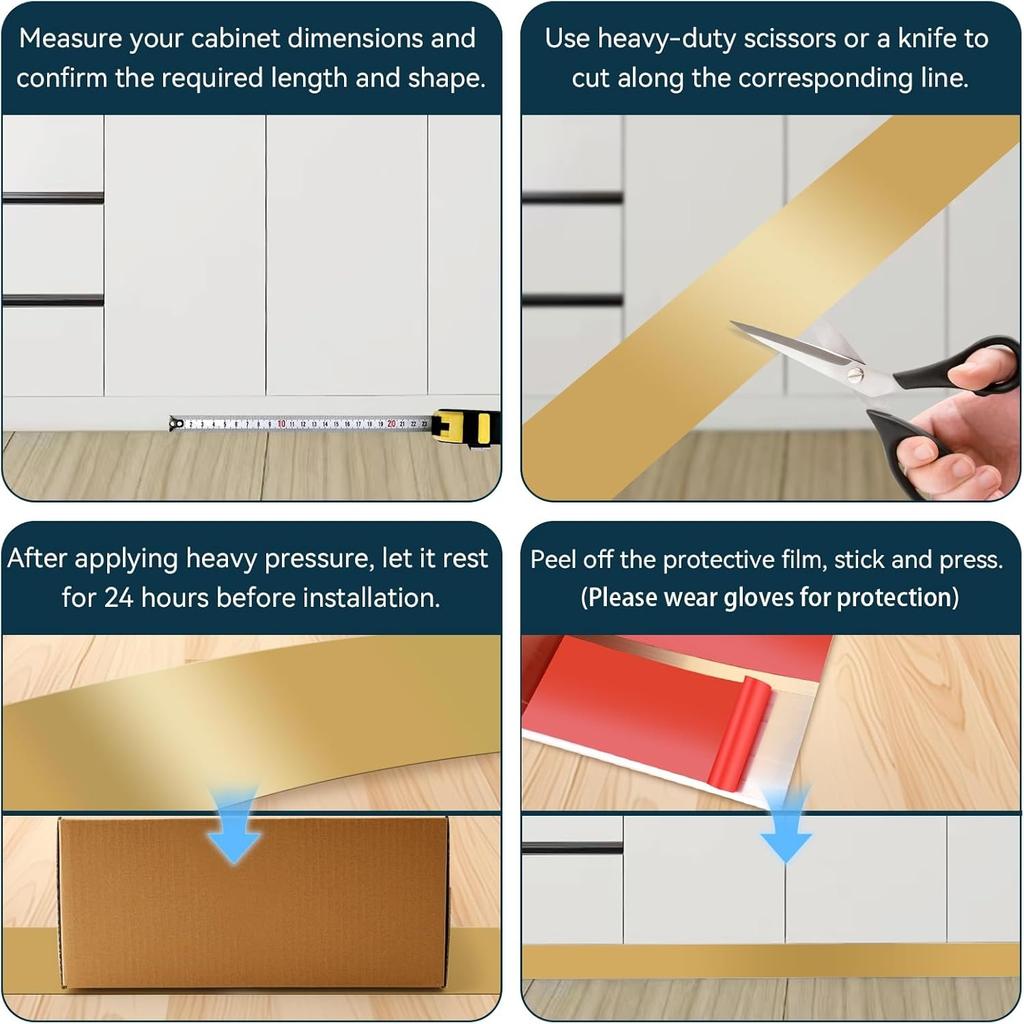 Measure your cabinet dimensions and confirm the required length and shape.

1 2 3 4 5 6 7 8 9 10 11 12 13 14 15 16 17 18 19 20 21 22 23

Use heavy-duty scissors or a knife to cut along the corresponding line.

After applying heavy pressure, let it rest for 24 hours before installation.

Peel off the protective film, stick and press.
(Please wear gloves for protection)