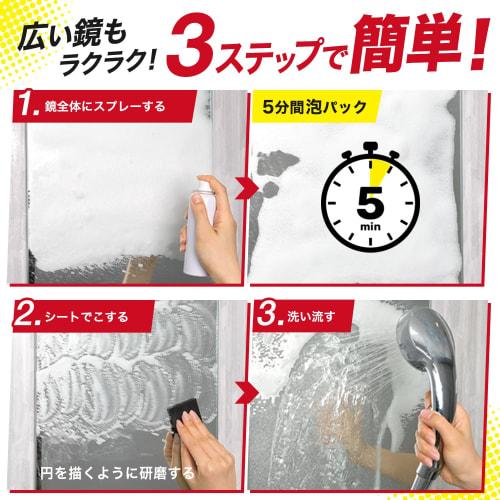 広い鏡もラクラク! 3ステップで簡単!

1. 鏡全体にスプレーする

5分間泡パック

5 min

2. シートでこする

円を描くように研磨する

3. 洗い流す