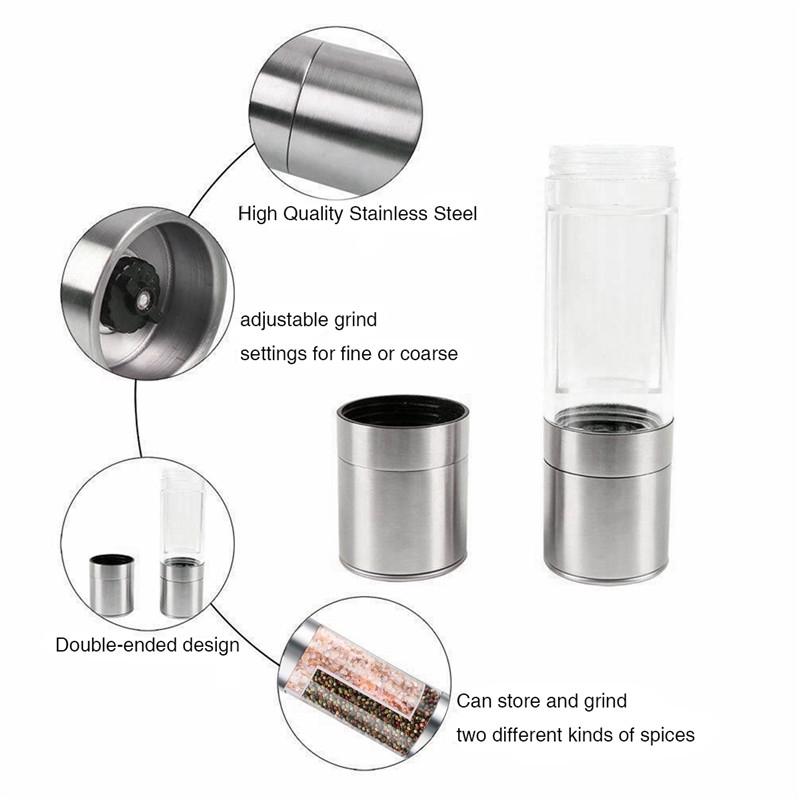 High Quality Stainless Steel

adjustable grind
settings for fine or coarse

Double-ended design

Can store and grind
two different kinds of spices