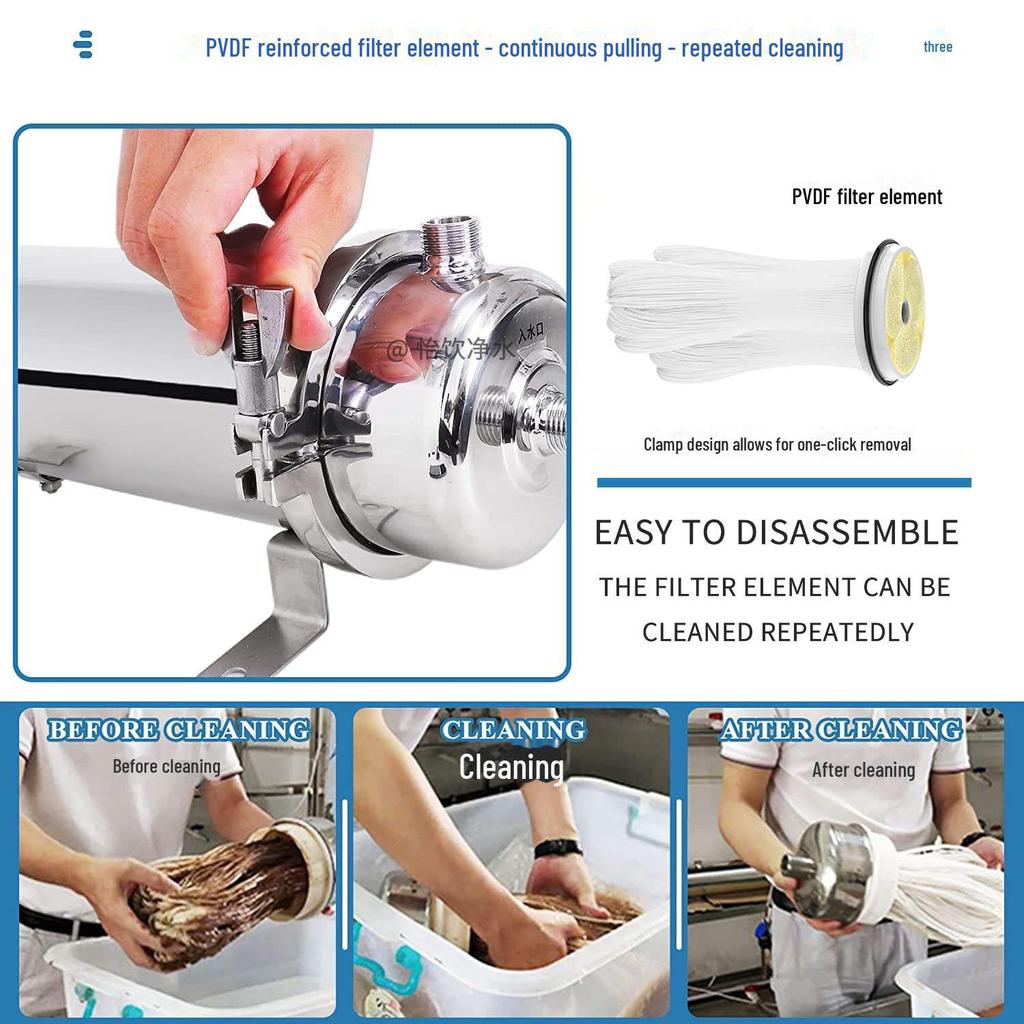 PVDF reinforced filter element - continuous pulling - repeated cleaning

three

@ 怡饮净水

入水口

PVDF filter element

Clamp design allows for one-click removal

EASY TO DISASSEMBLE

THE FILTER ELEMENT CAN BE CLEANED REPEATEDLY

BEFORE CLEANING

Before cleaning

CLEANING

Cleaning

AFTER CLEANING

After cleaning