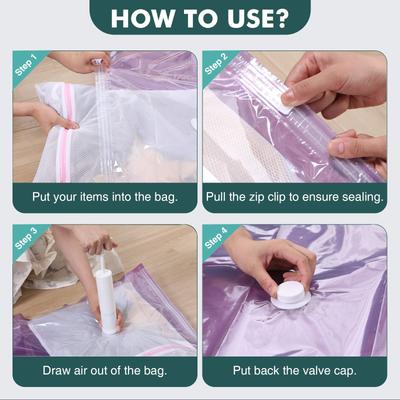 HOW TO USE?

Step 1

Put your items into the bag.

Step 2

Pull the zip clip to ensure sealing.

Step 3

Draw air out of the bag.

Step 4

Put back the valve cap.